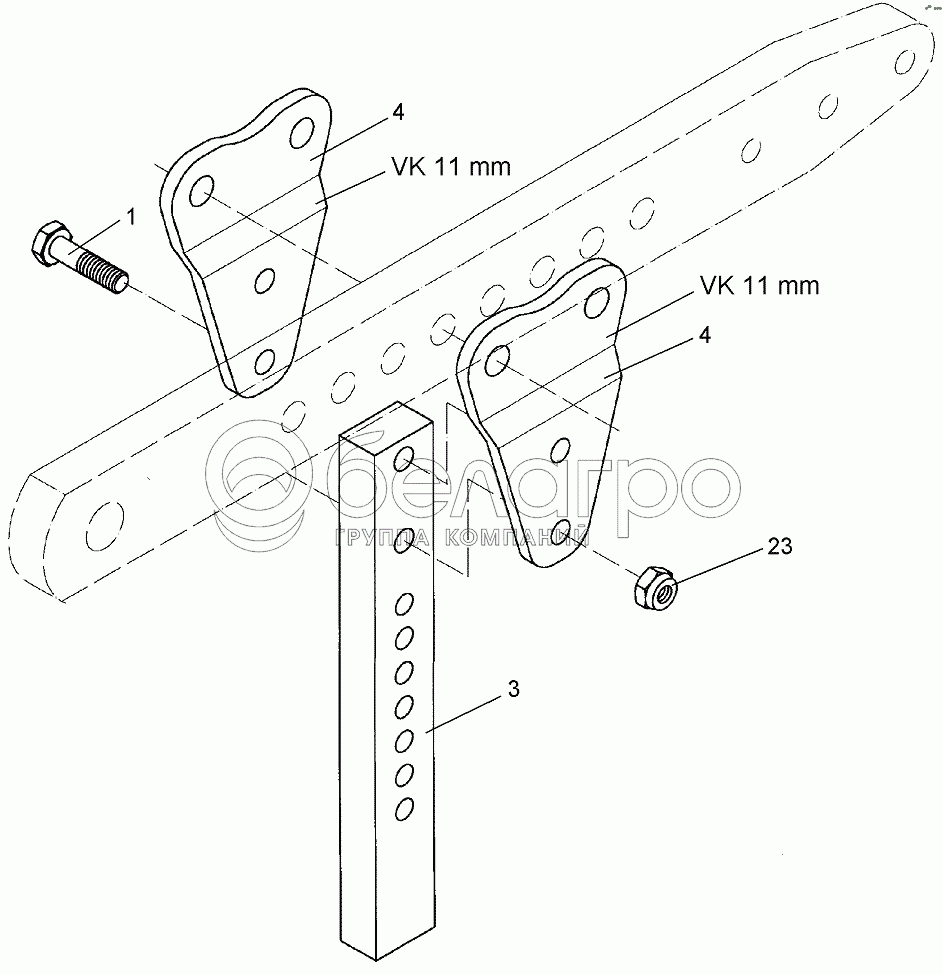 4
VK 11 mm
1
VK 11 mm
4
белагро
ГРУППА КОМПАНИЙ
23
3