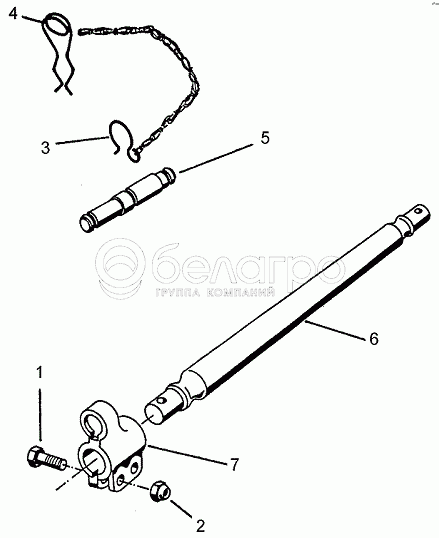 4
3
5
белагро
ГРУППА КОМПАНИЙ
6
1
7
2