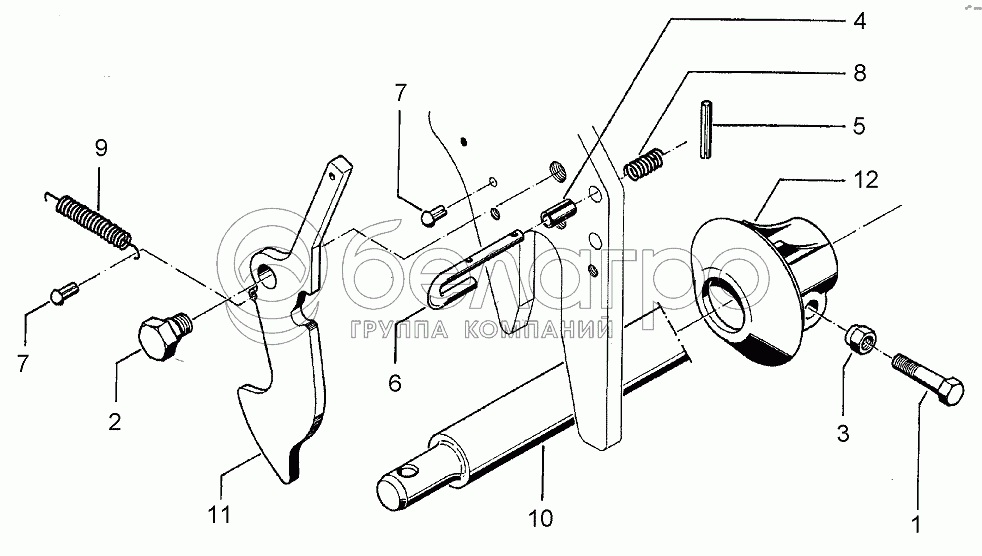 4
8
7
5
9
12
белагро
ГРУППА КОМПАНИЙ
7
6
2
3
11
10
1