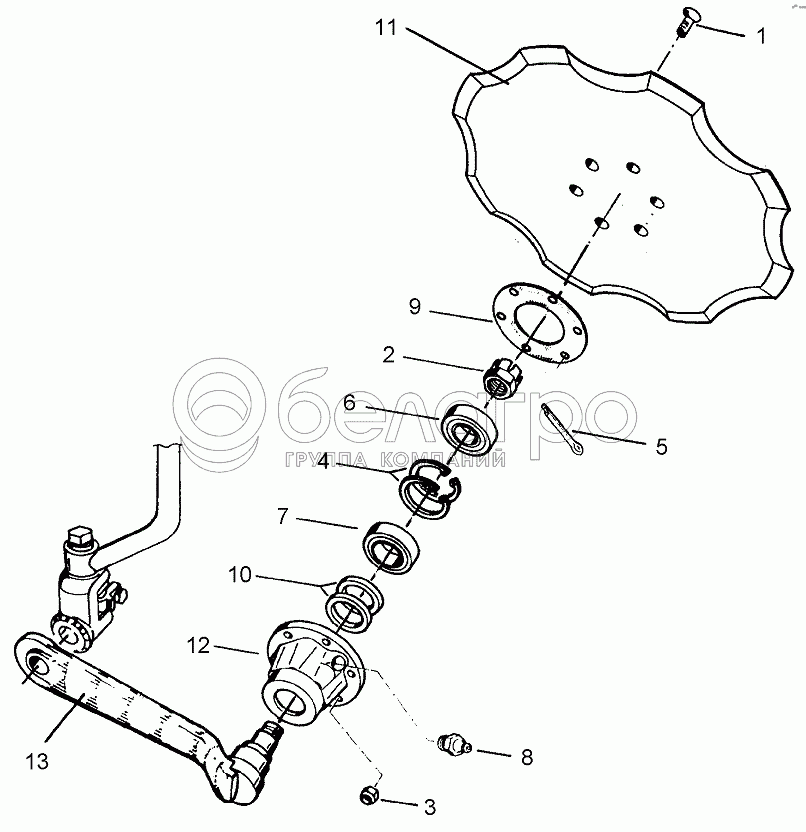 11
1
9
2
6
5
4
7
10
12
13
8
3
белагро
ГРУППА КОМПАНИЙ