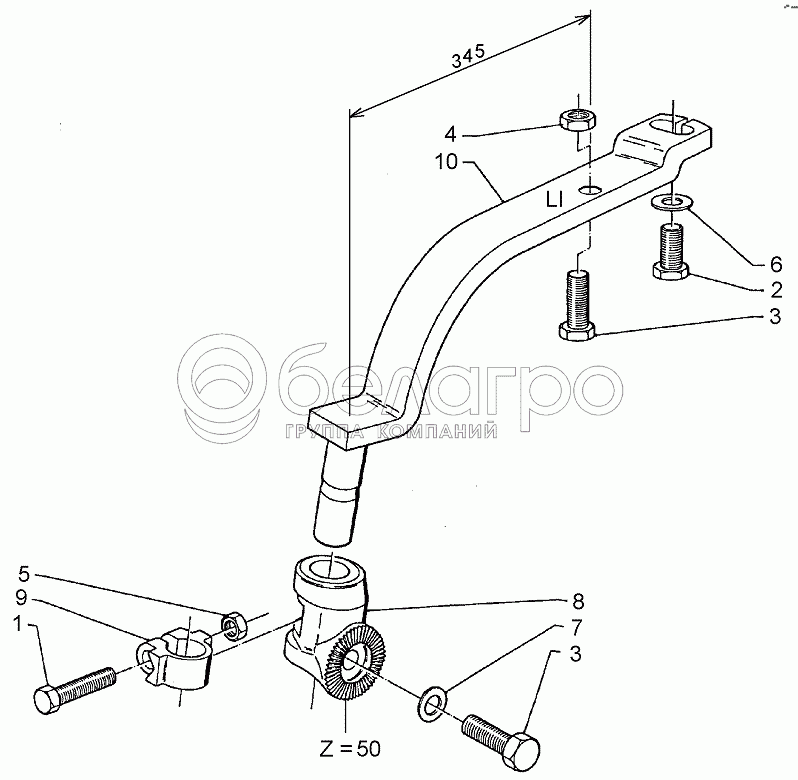 345
4
10
LI
6
2
3
белагро
ГРУППА КОМПАНИЙ
5
9
1
8
7
3
Z = 50