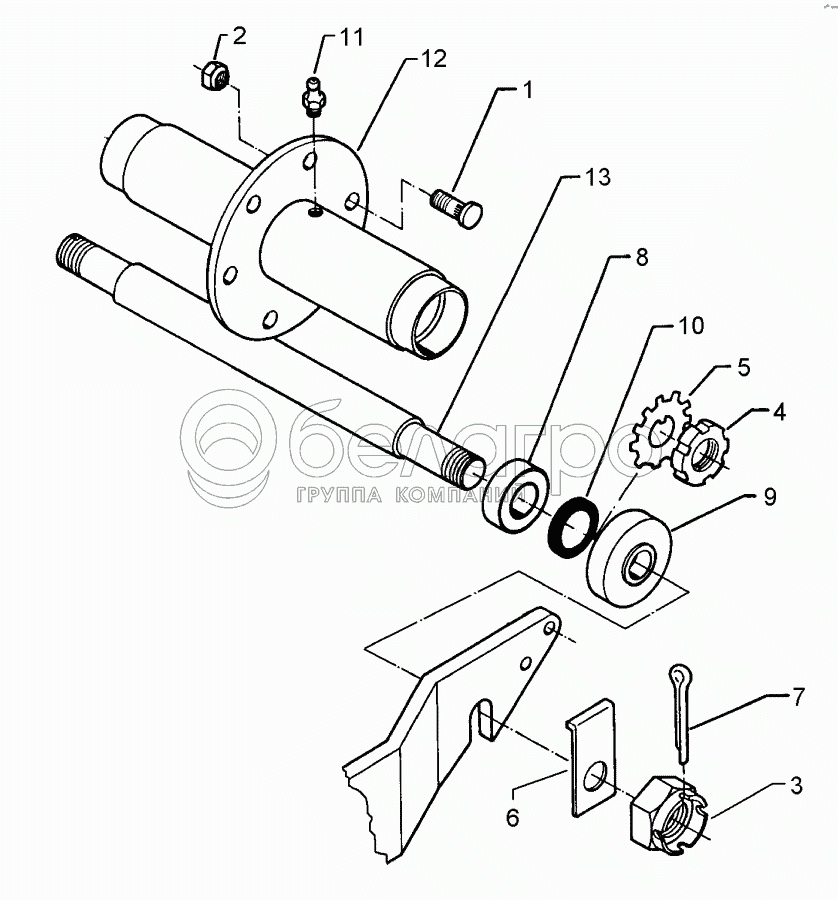 2
11
12
1
13
8
10
5
4
9
белагро
ГРУППА КОМПАНИЙ
7
6
3