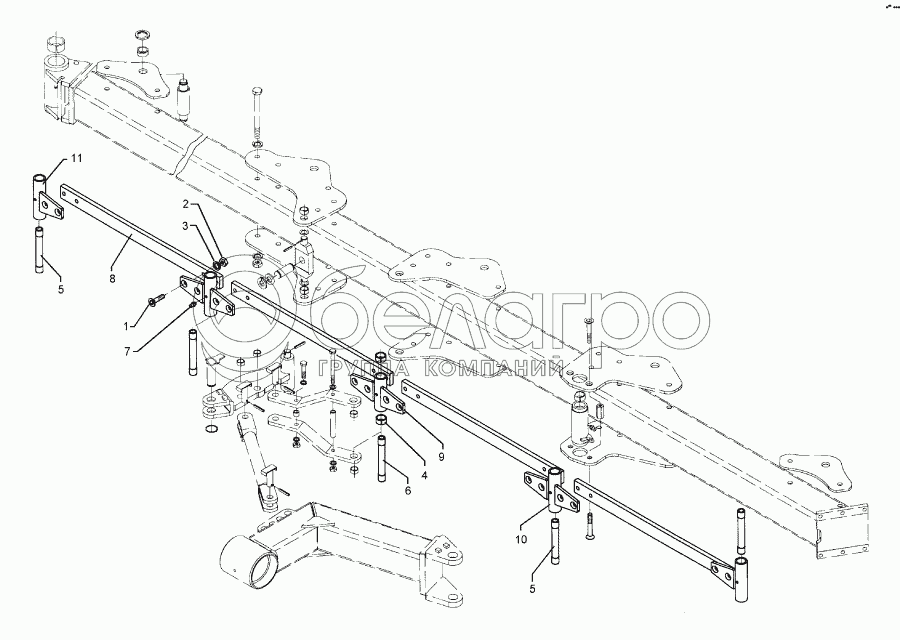 11
2
3
8
5
1
7
белагро
ГРУППА КОМПАНИЙ
9
4
6
10
5