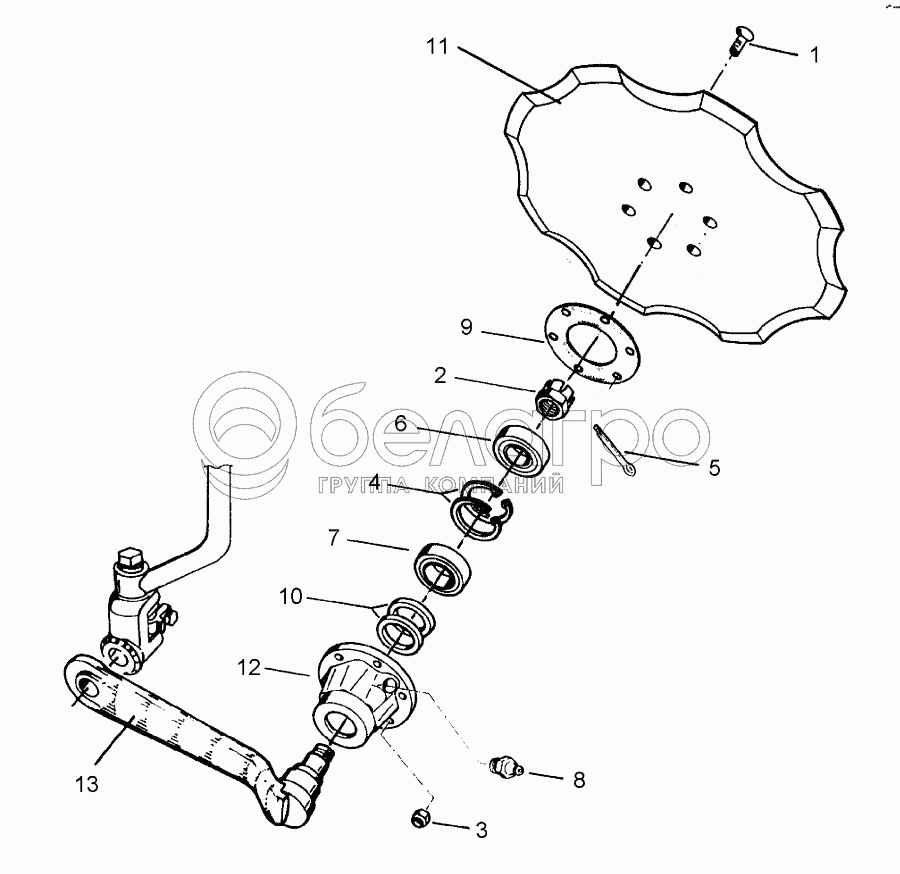 11
1
9
2
6
5
4
7
10
12
13
8
3
белагро
ГРУППА КОМПАНИЙ