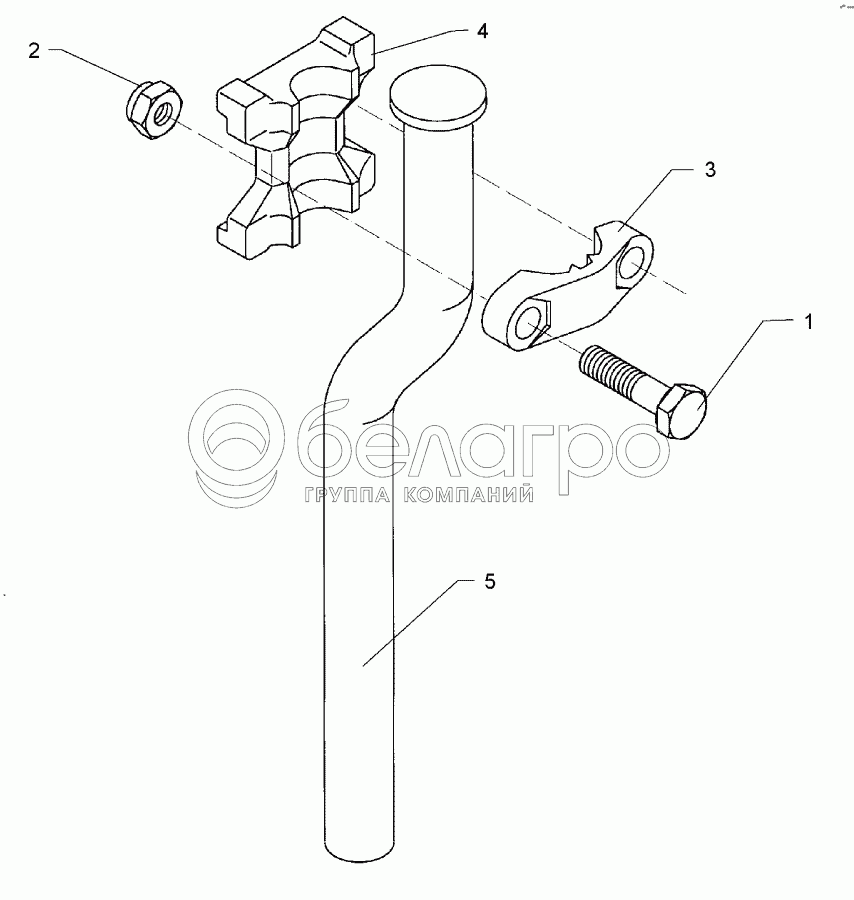 2
4
3
1
белагро
ГРУППА КОМПАНИЙ
5