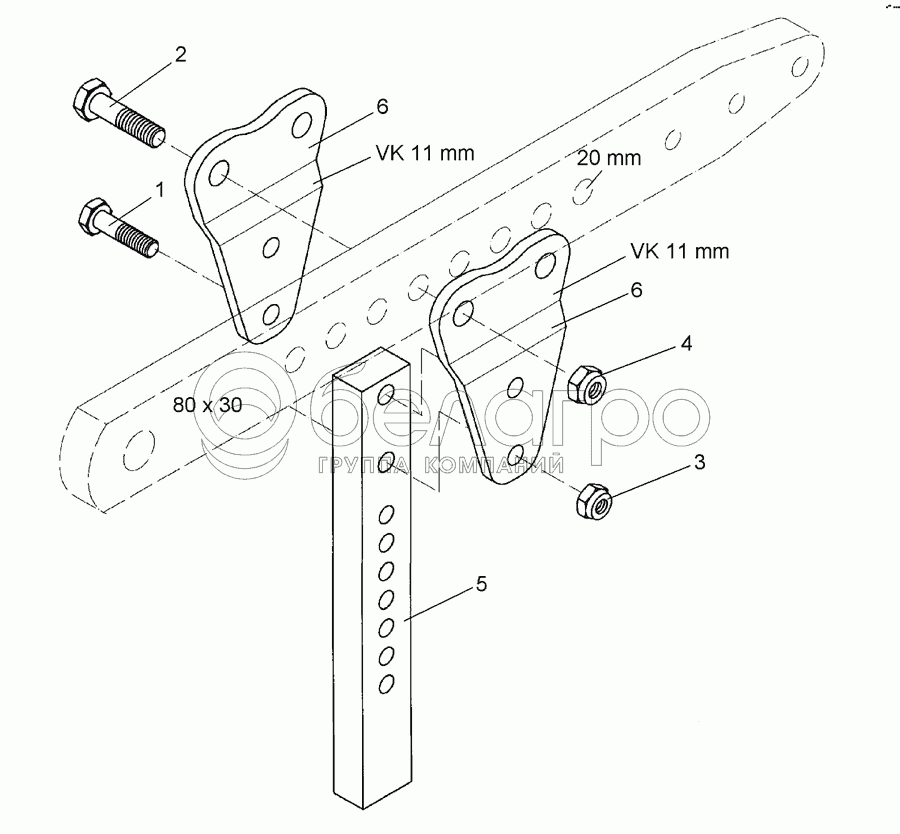 2
6
VK 11 mm
20 mm
1
VK 11 mm
6
4
80 x 30
белагро
ГРУППА КОМПАНИЙ
3
5