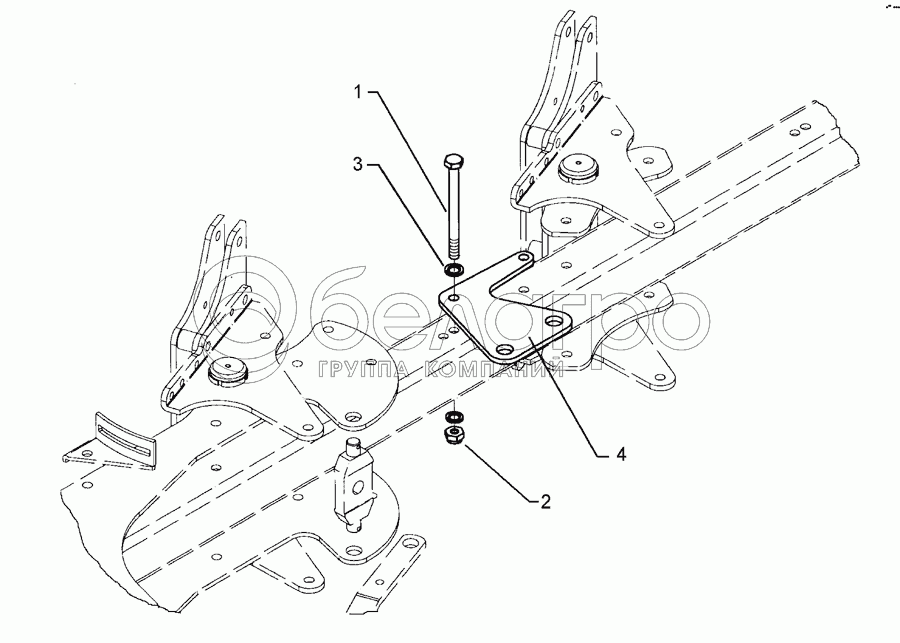 1
3
белагро
ГРУППА КОМПАНИЙ
4
2