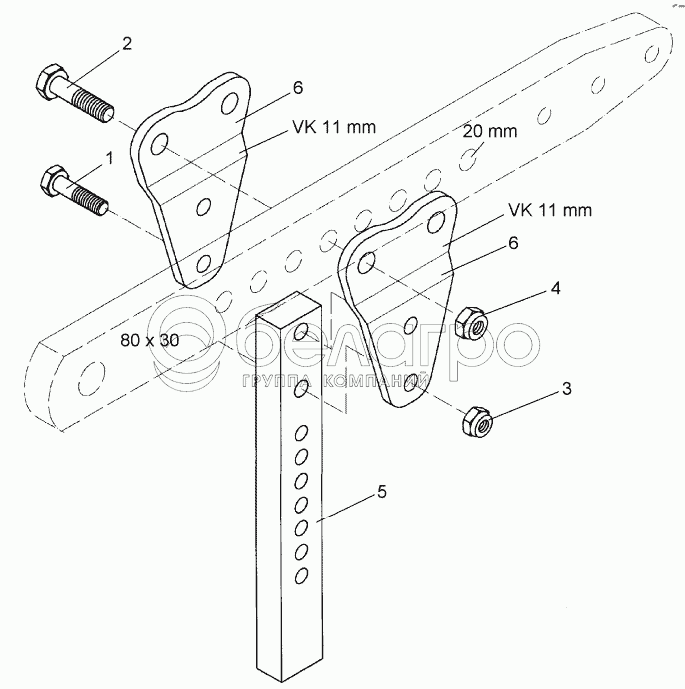 2
6
VK 11 mm
20 mm
1
VK 11 mm
6
4
80 x 30
белагро
ГРУППА КОМПАНИЙ
3
5