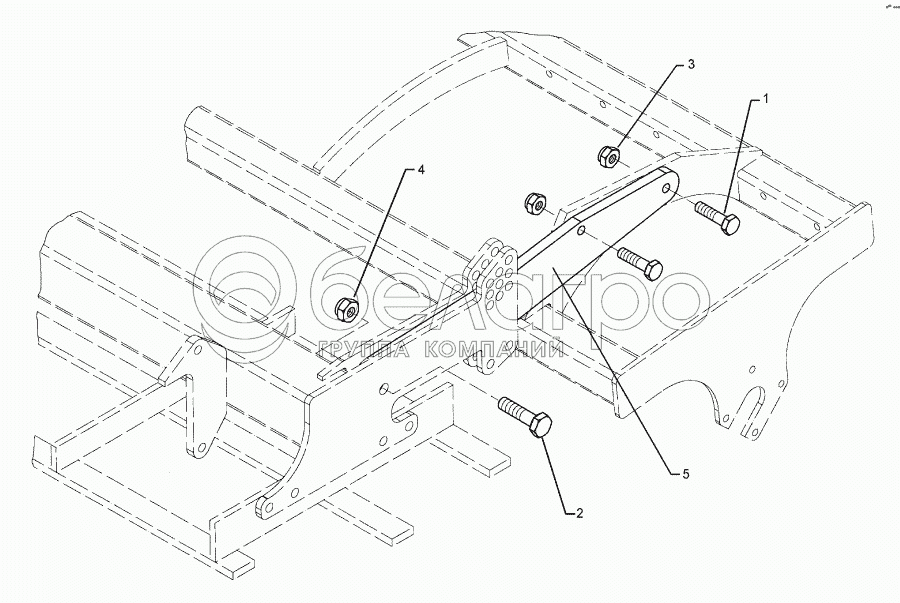 3
1
4
белагро
ГРУППА КОМПАНИЙ
5
2