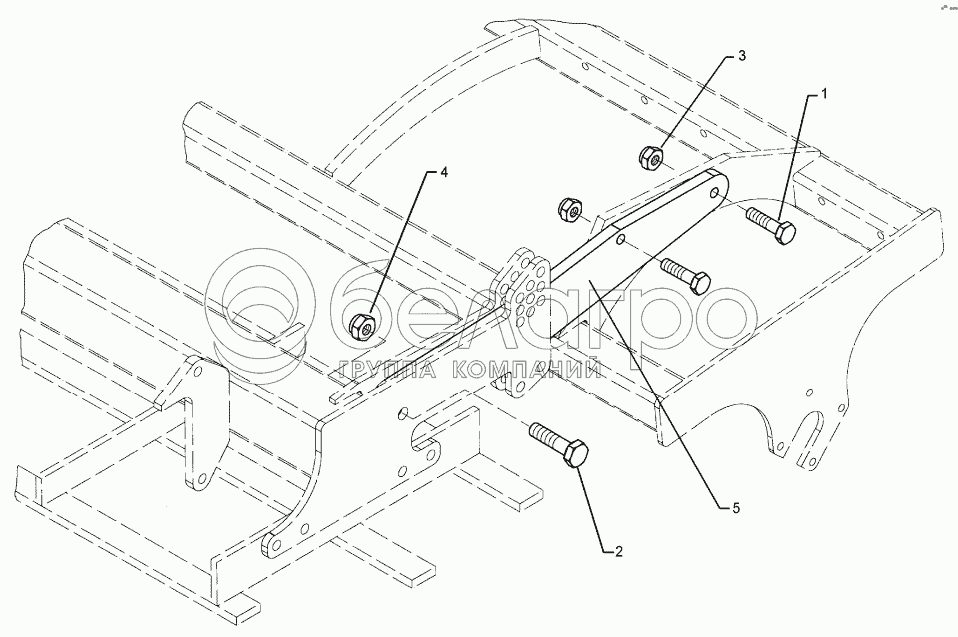 3
1
4
белагро
ГРУППА КОМПАНИЙ
5
2