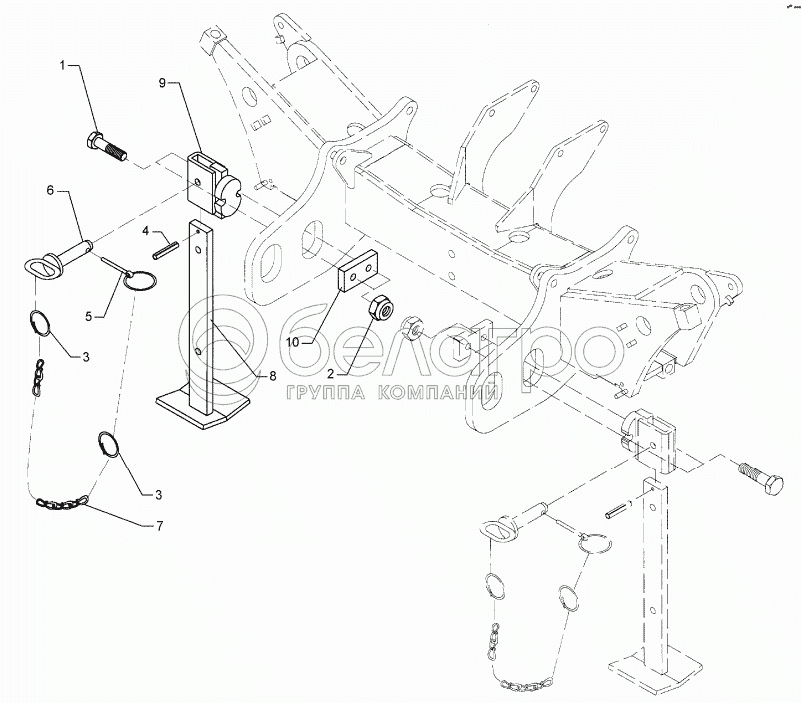 1
9
6
4
5
3
10
2
8
3
7
белагро
ГРУППА КОМПАНИЙ