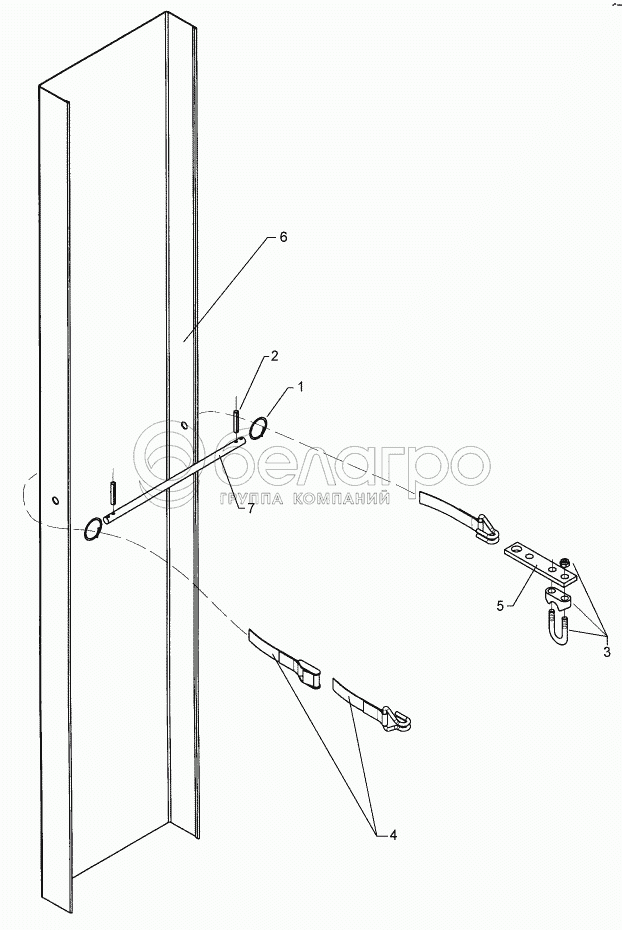 6
2
1
белагро
ГРУППА КОМПАНИЙ
7
5
3
4