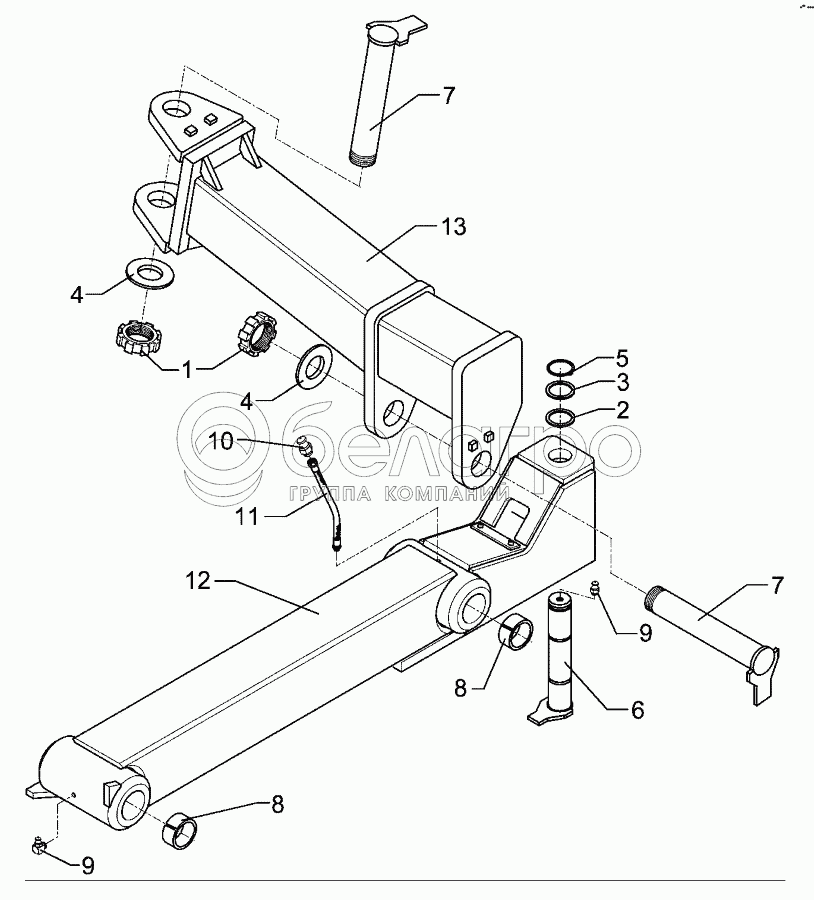 7
13
4
1
4
5
3
2
10
белагро
ГРУППА КОМПАНИЙ
11
12
7
9
8
6
8
9