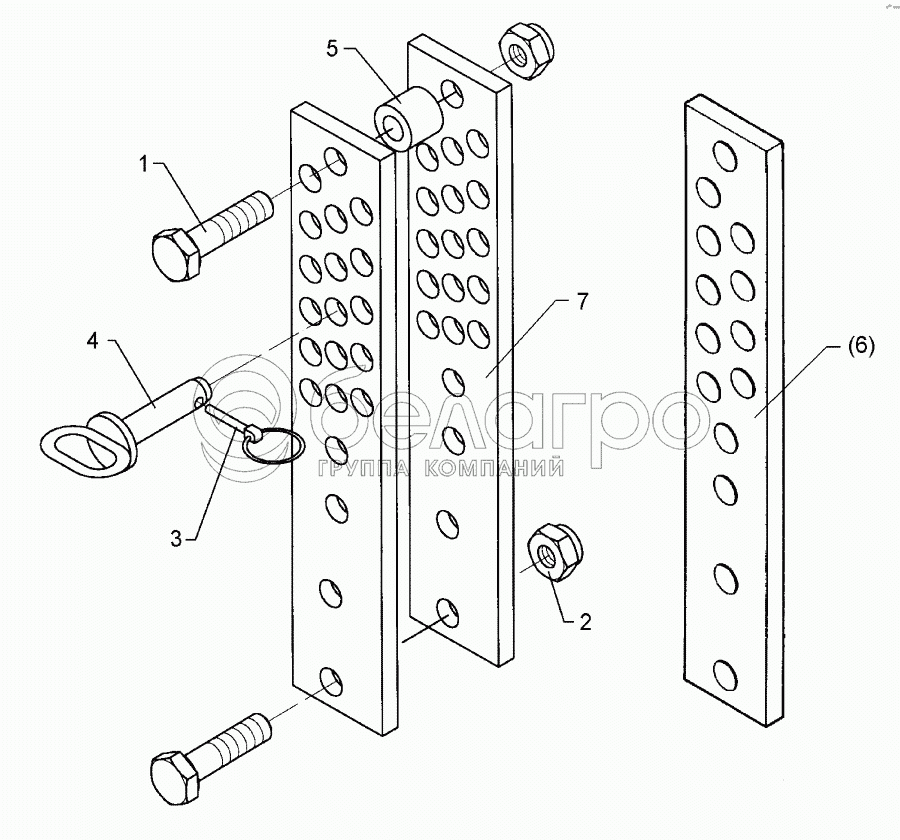 5
1
7
(6)
4
белагро
ГРУППА КОМПАНИЙ
3
2