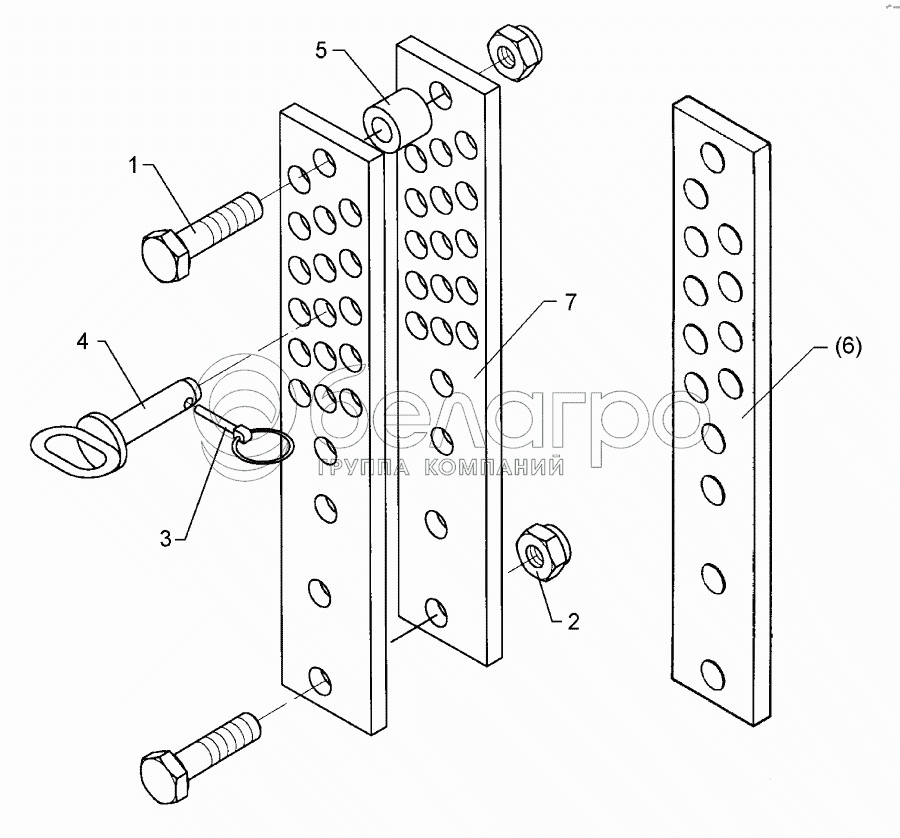 5
1
7
4
(6)
белагро
ГРУППА КОМПАНИЙ
3
2