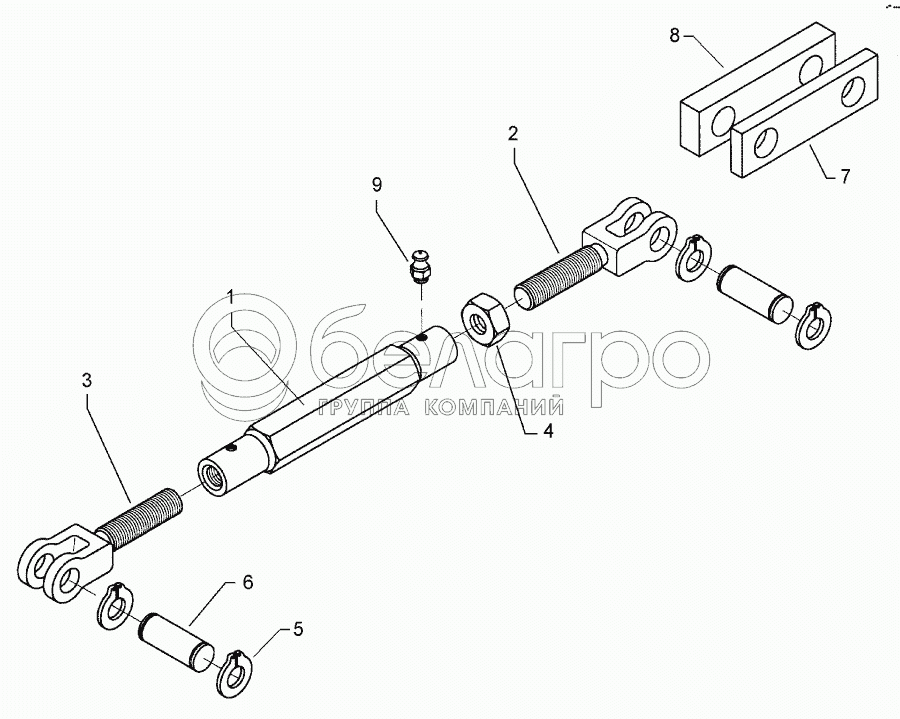 8
7
2
9
1
белагро
ГРУППА КОМПАНИЙ
4
3
6
5