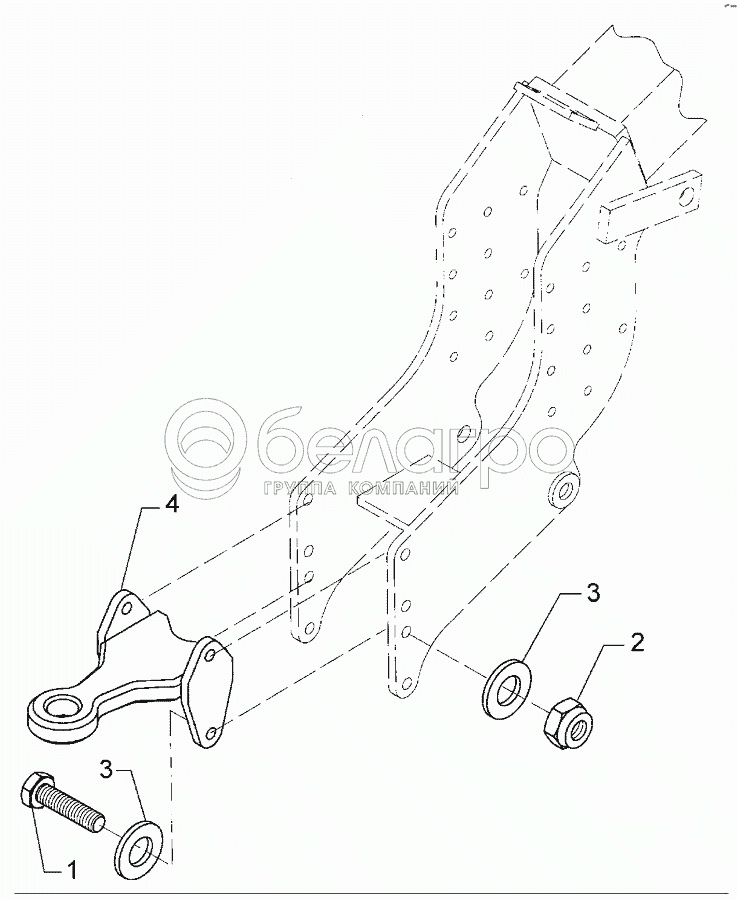 белагро
ГРУППА КОМПАНИЙ

4
3
2
3
1