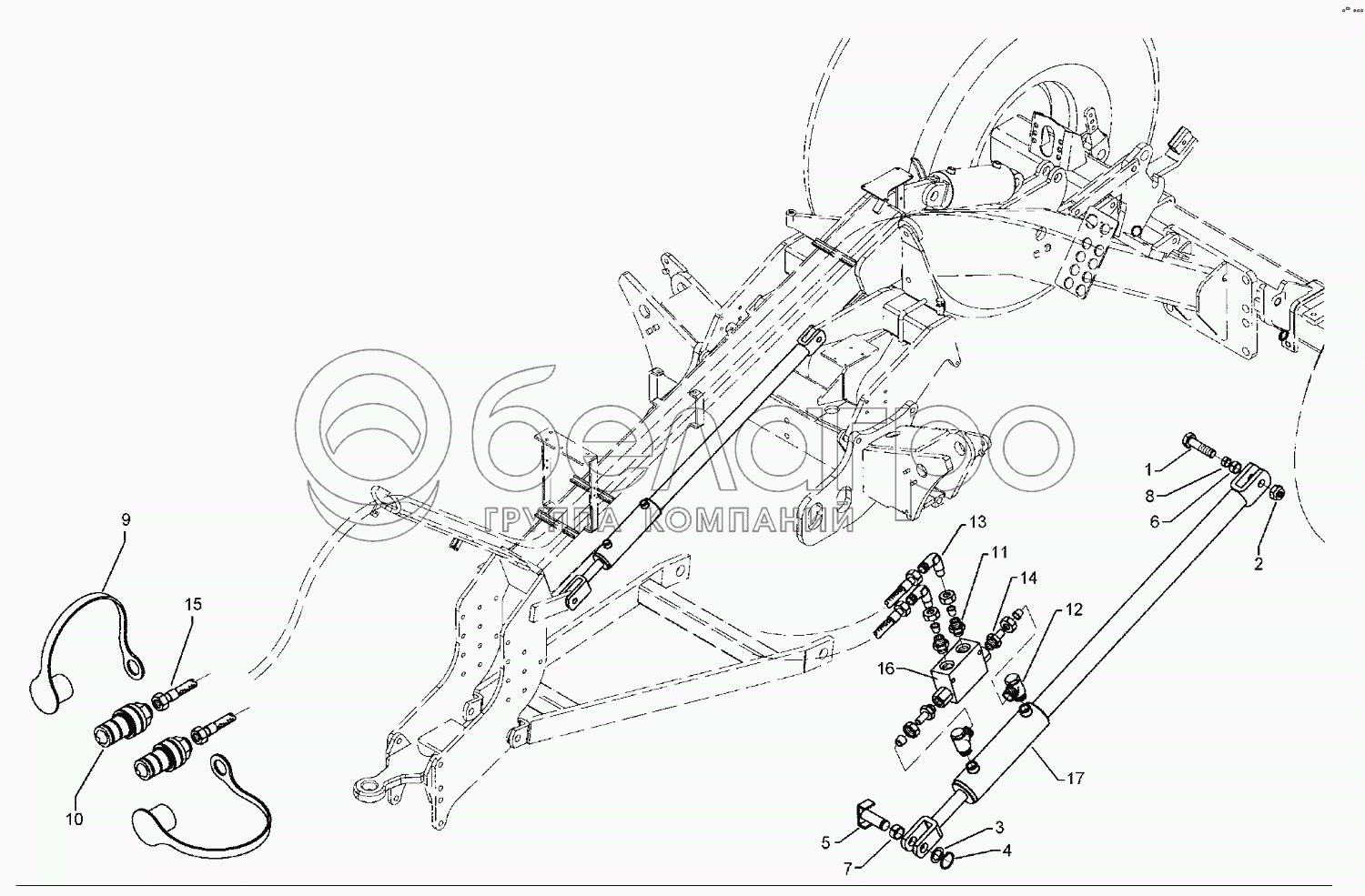 белагро
ГРУППА КОМПАНИЙ

9
15
10
13
11
14
12
16
1
8
6
2
17
5
7
3
4