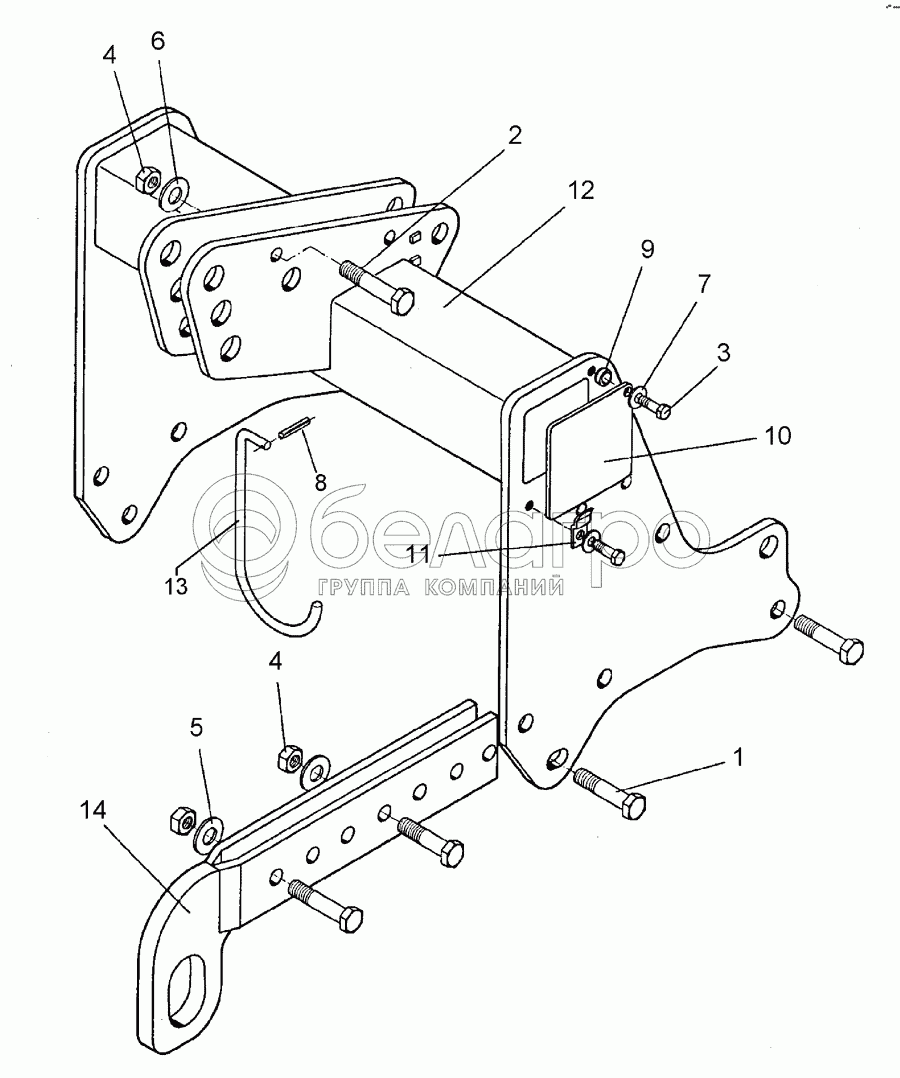 4
6
2
12
9
7
3
10
8
13
11
белагро
ГРУППА КОМПАНИЙ
4
5
14
1