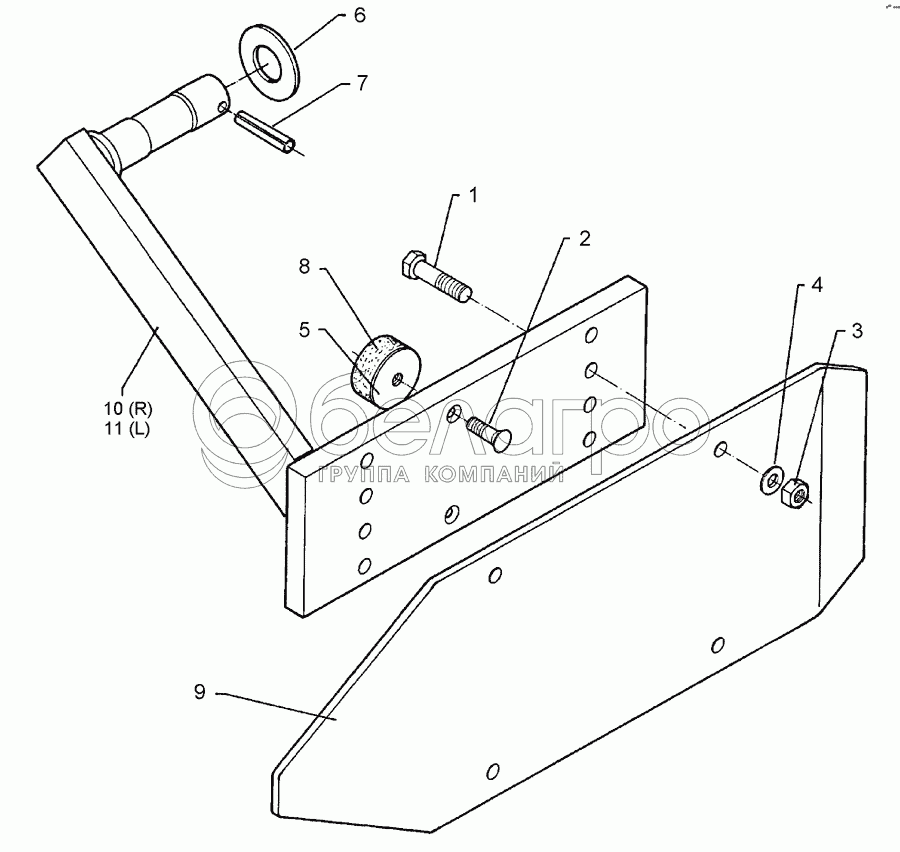 6
7
1
2
8
5
4
3
10 (R)
11 (L)
белагро
ГРУППА КОМПАНИЙ
9