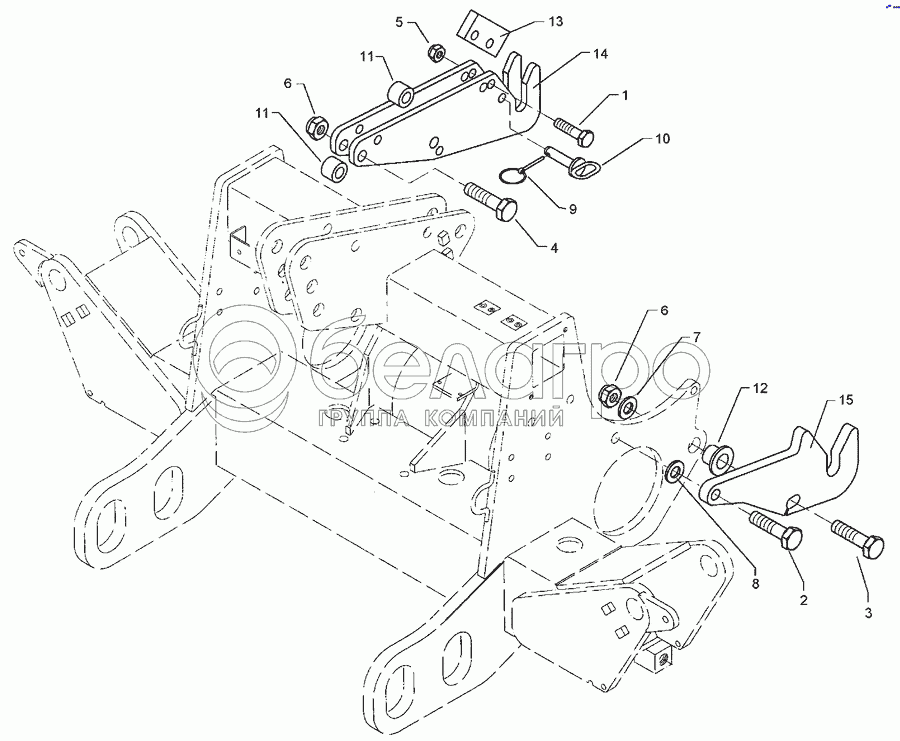 5
13
11
14
6
1
11
10
9
4
6
7
12
15
8
2
3
белагро
ГРУППА КОМПАНИЙ