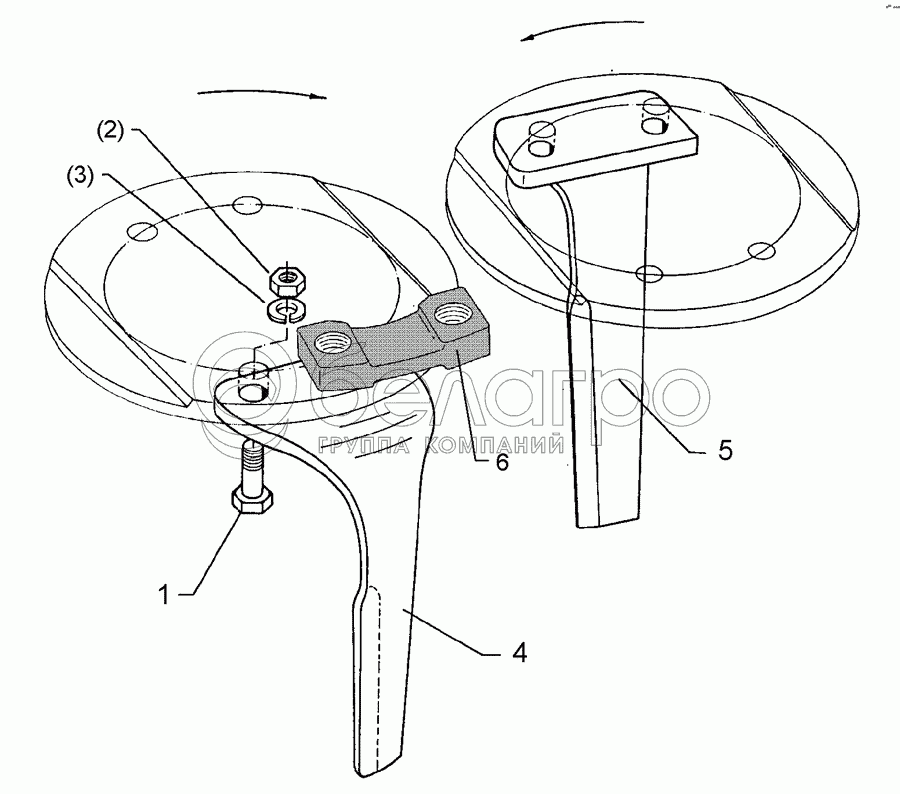 (2)
(3)
белагро
ГРУППА КОМПАНИЙ
6
5
1
4