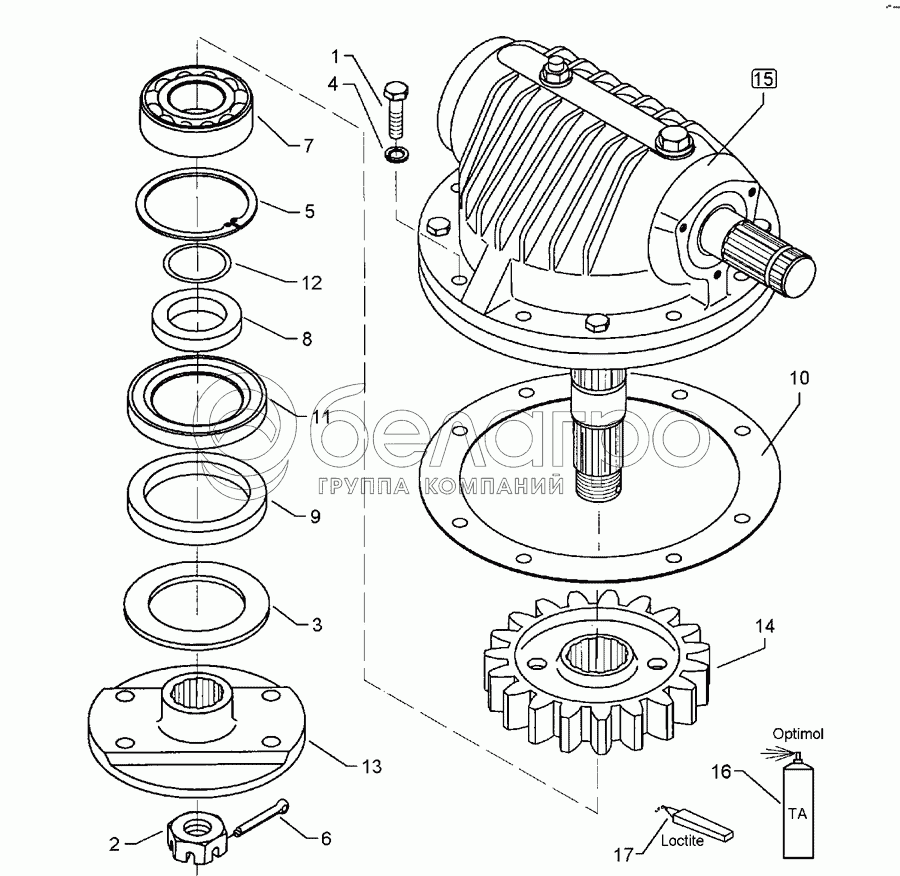 1
4
15
7
5
12
8
11
10
белагро
ГРУППА КОМПАНИЙ
9
3
14
13
Optimol
16
TA
2
6
17
Loctite