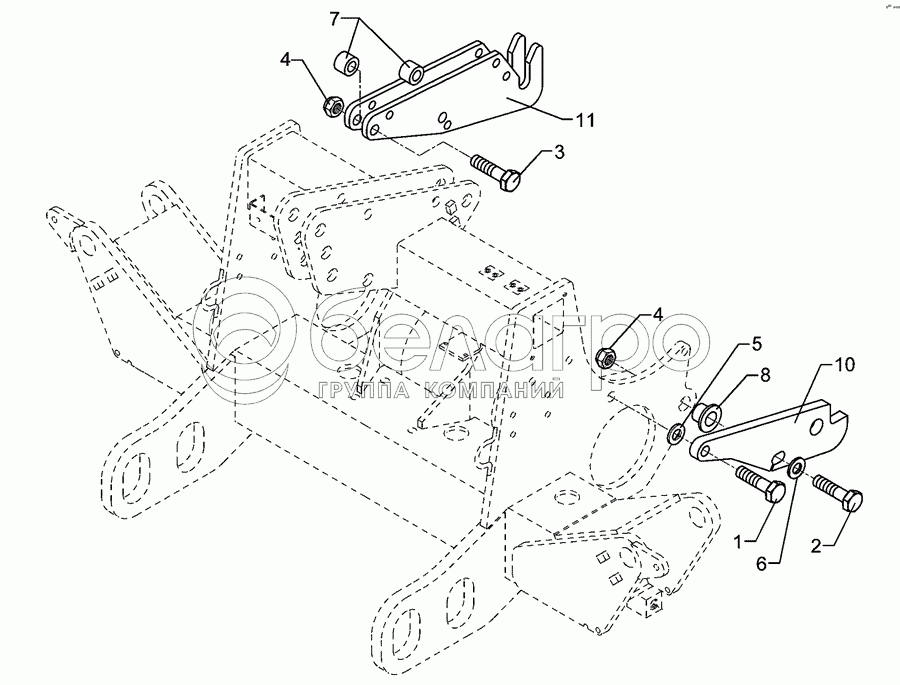 7
4
11
3
белагро
ГРУППА КОМПАНИЙ
4
5
8
10
1
6
2