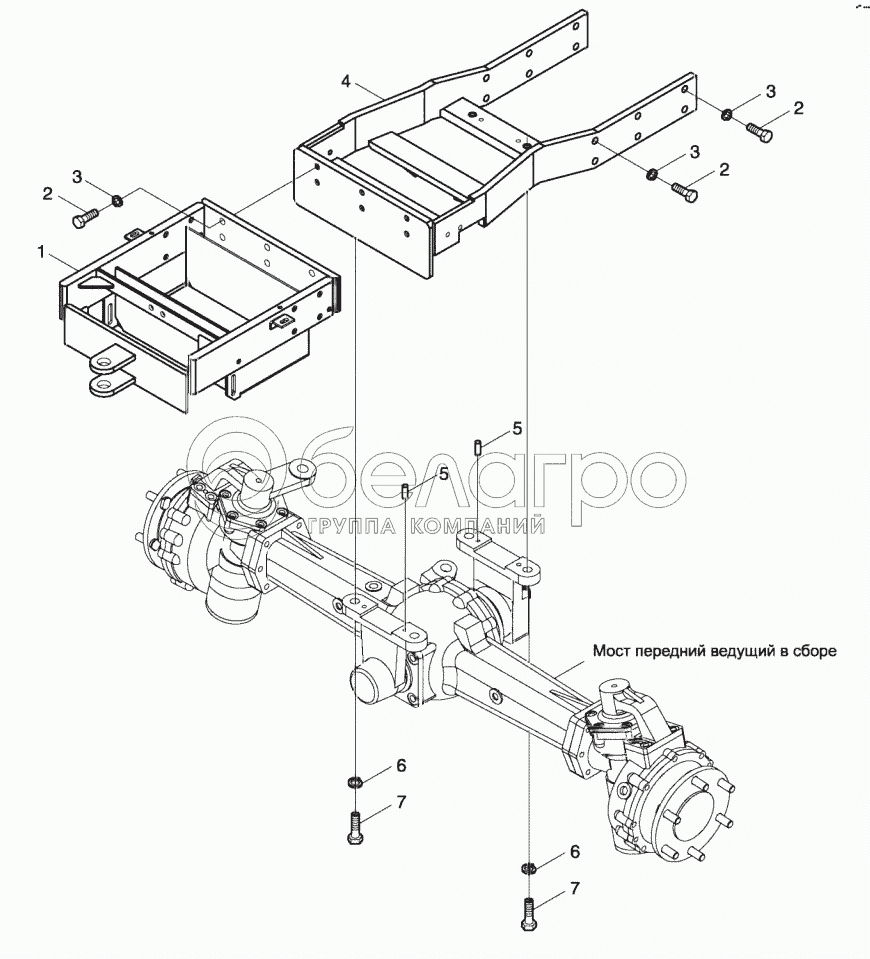 4
3
2
3
2
3
2
1
5
5
белагро
ГРУППА КОМПАНИЙ
Мост передний ведущий в сборе
6
7
6
7