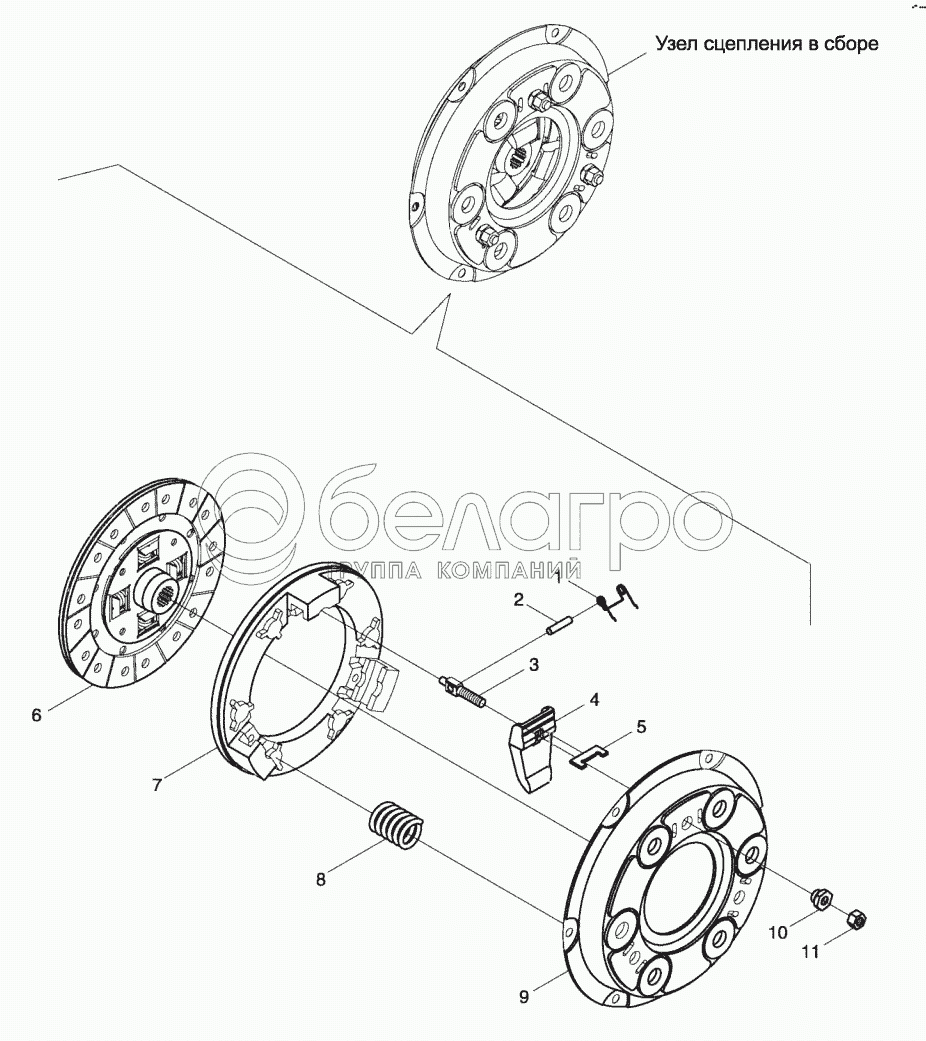 Узел сцепления в сборе

белагро
ГРУППА КОМПАНИЙ

1
2
3
4
5
6
7
8
9
10
11