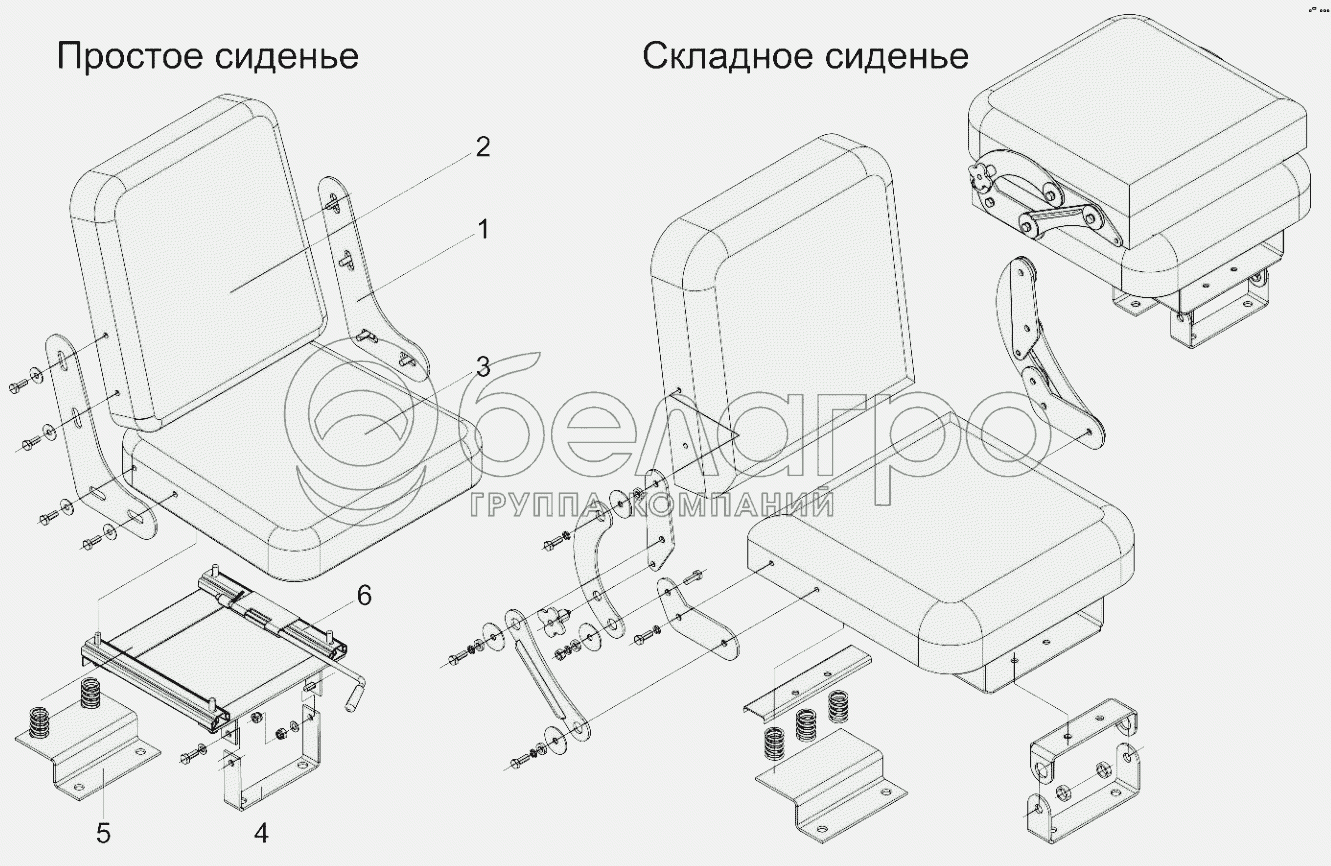 Простое сиденье

Складное сиденье

2

1

3

6

5

4

белагро
ГРУППА КОМПАНИЙ