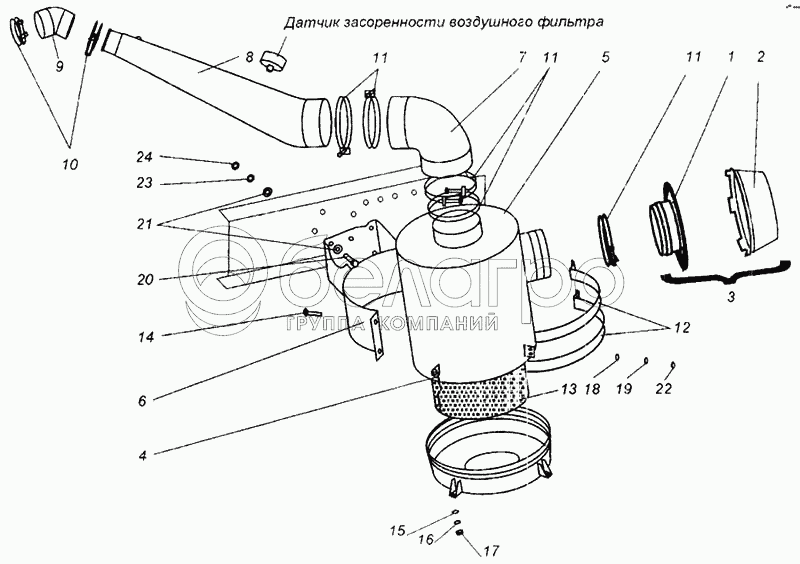 Датчик засоренности воздушного фильтра

9
8
11
7
11
5
11
1
2
10
24
23
21
20
14
6
4
3
12
13
18
19
22
15
16
17

белагро
ГРУППА КОМПАНИЙ