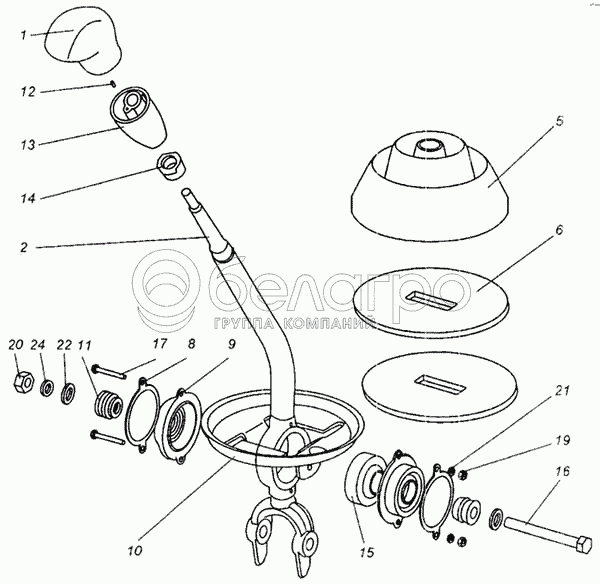 1
12
13
14
2
5
6
белагро
ГРУППА КОМПАНИЙ
20 24 22 11
17
8
9
21
19
16
10
15