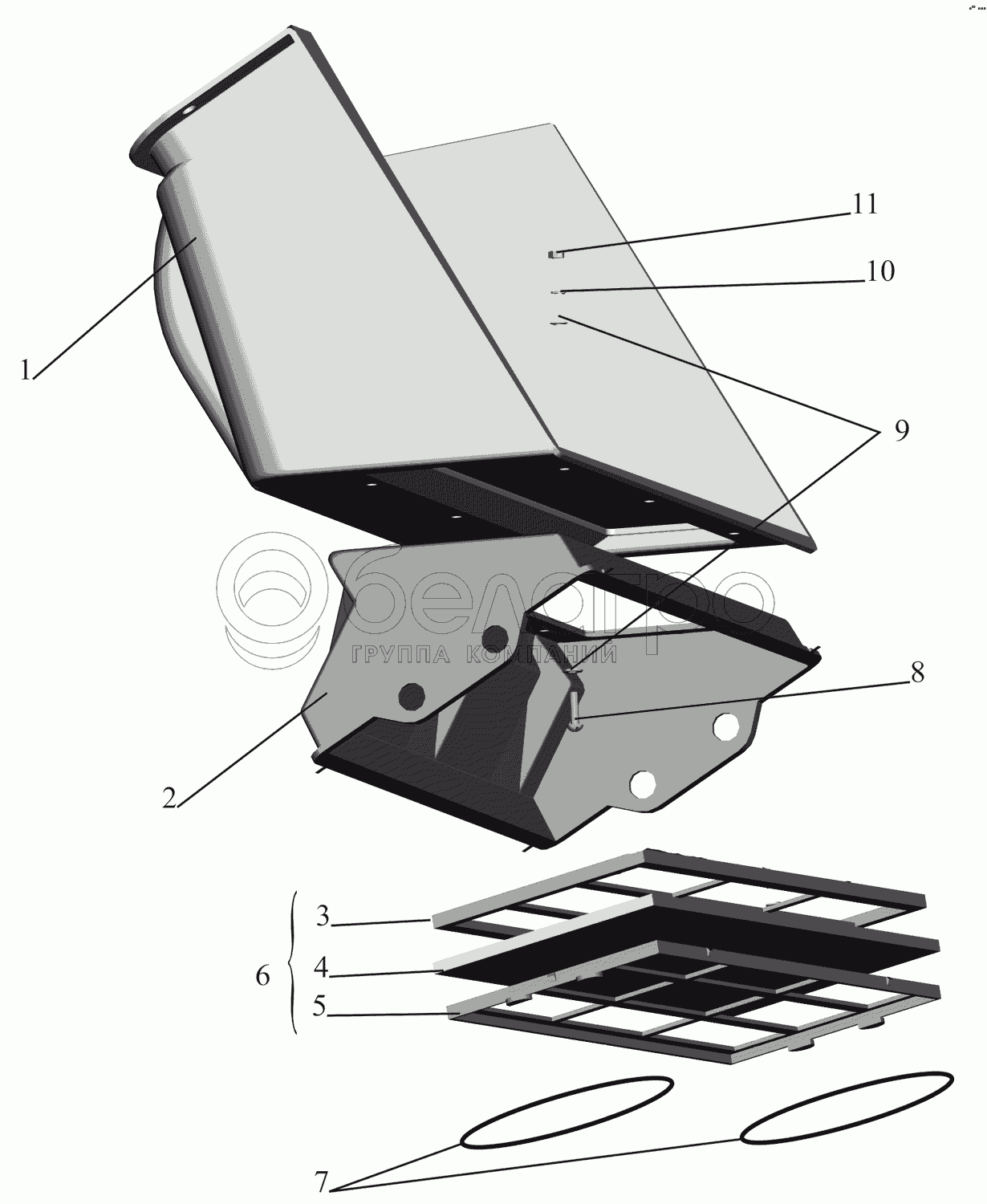 11
10
1
9
белагро
ГРУППА КОМПАНИЙ
8
2
3
6
4
5
7