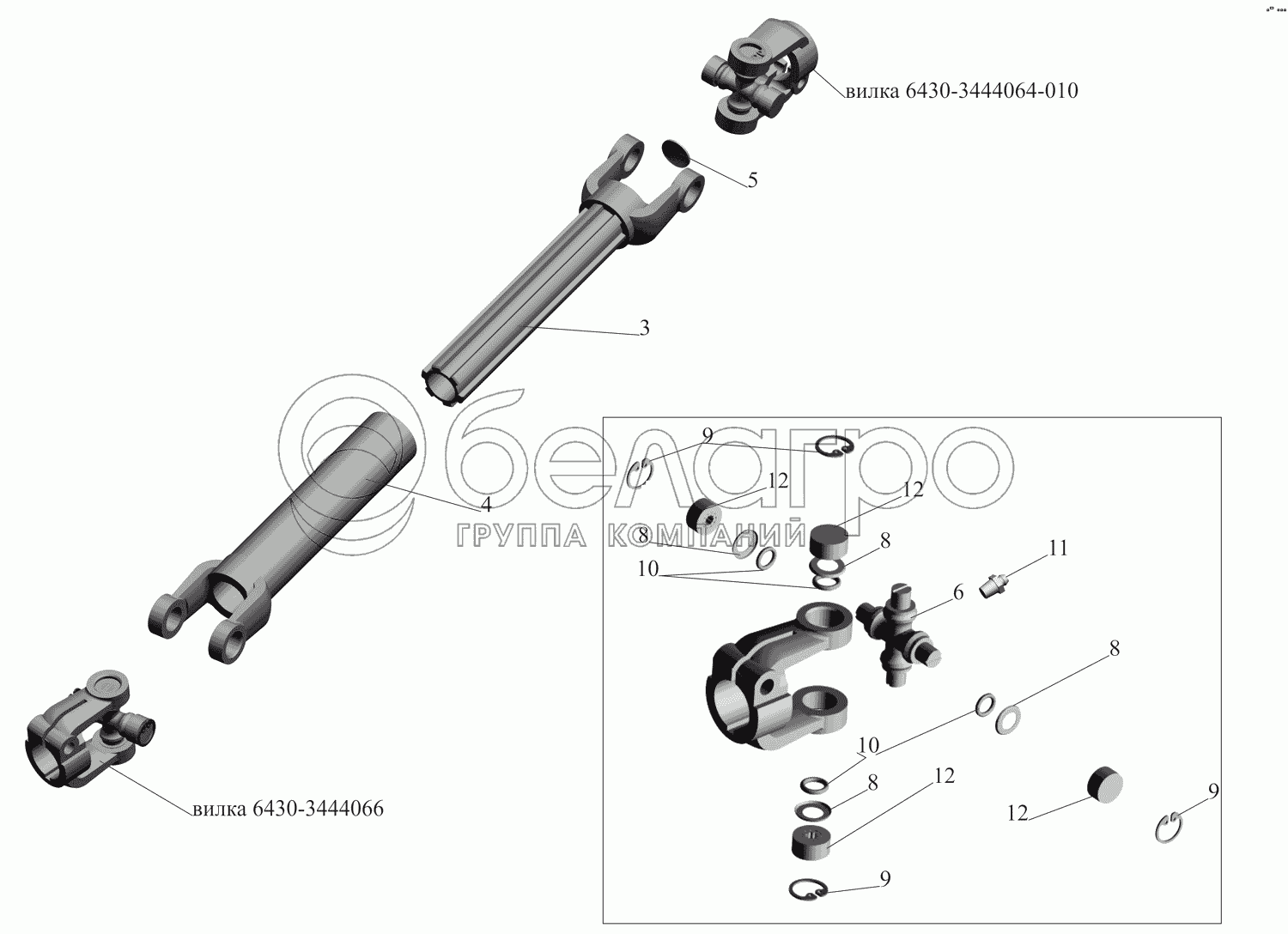 вилка 6430-3444064-010

5

3

4

белагро
ГРУППА КОМПАНИЙ

9

12

12

8

8

10

11

6

8

10

8

12

12

9

9

вилка 6430-3444066