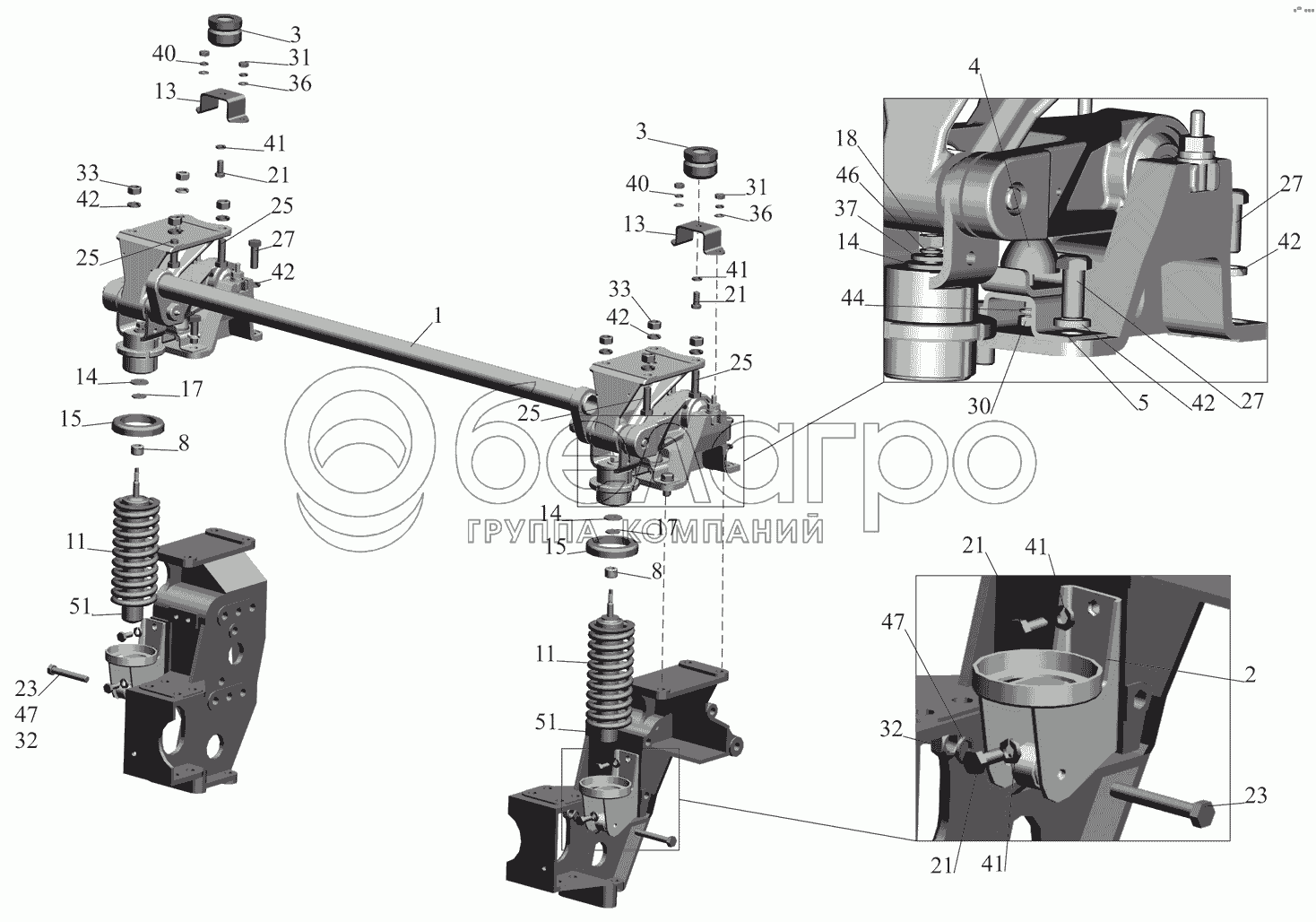 3
40
31
36
13
41
21
33
42
25
25
27
42
1
14
17
15
8
11
51
23
47
32
3
40
31
36
13
41
21
33
42
25
25
14
17
15
8
11
51
4
18
46
37
14
44
27
42
30
5
42
27
21
41
47
2
32
23
21
41
белагро
ГРУППА КОМПАНИЙ