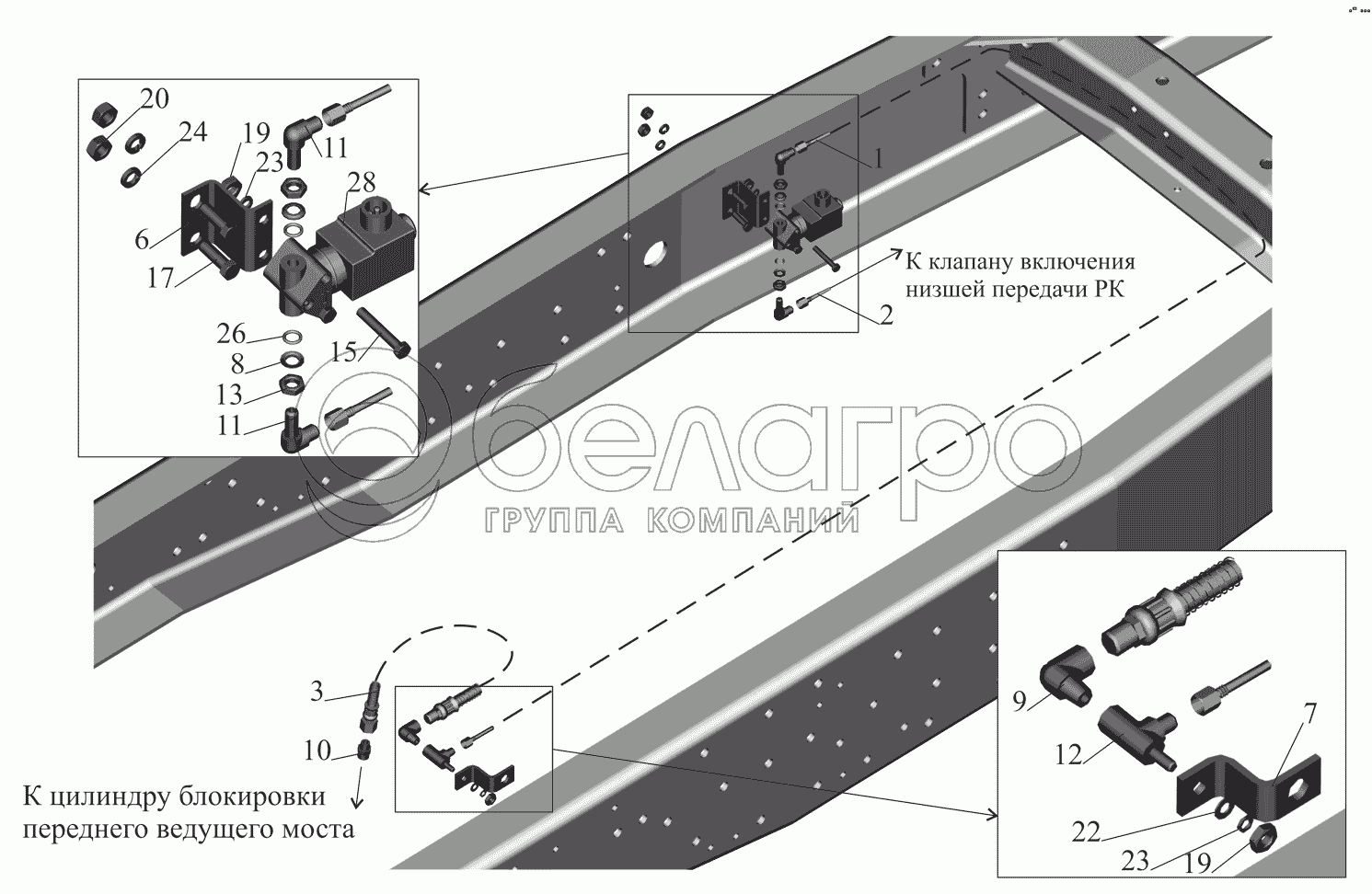 20
24
19
23
11
28
6
17
26
8
13
11
15
1
К клапану включения низшей передачи РК
2
белагро
ГРУППА КОМПАНИЙ
3
10
К цилиндру блокировки переднего ведущего моста
9
12
7
22
23
19