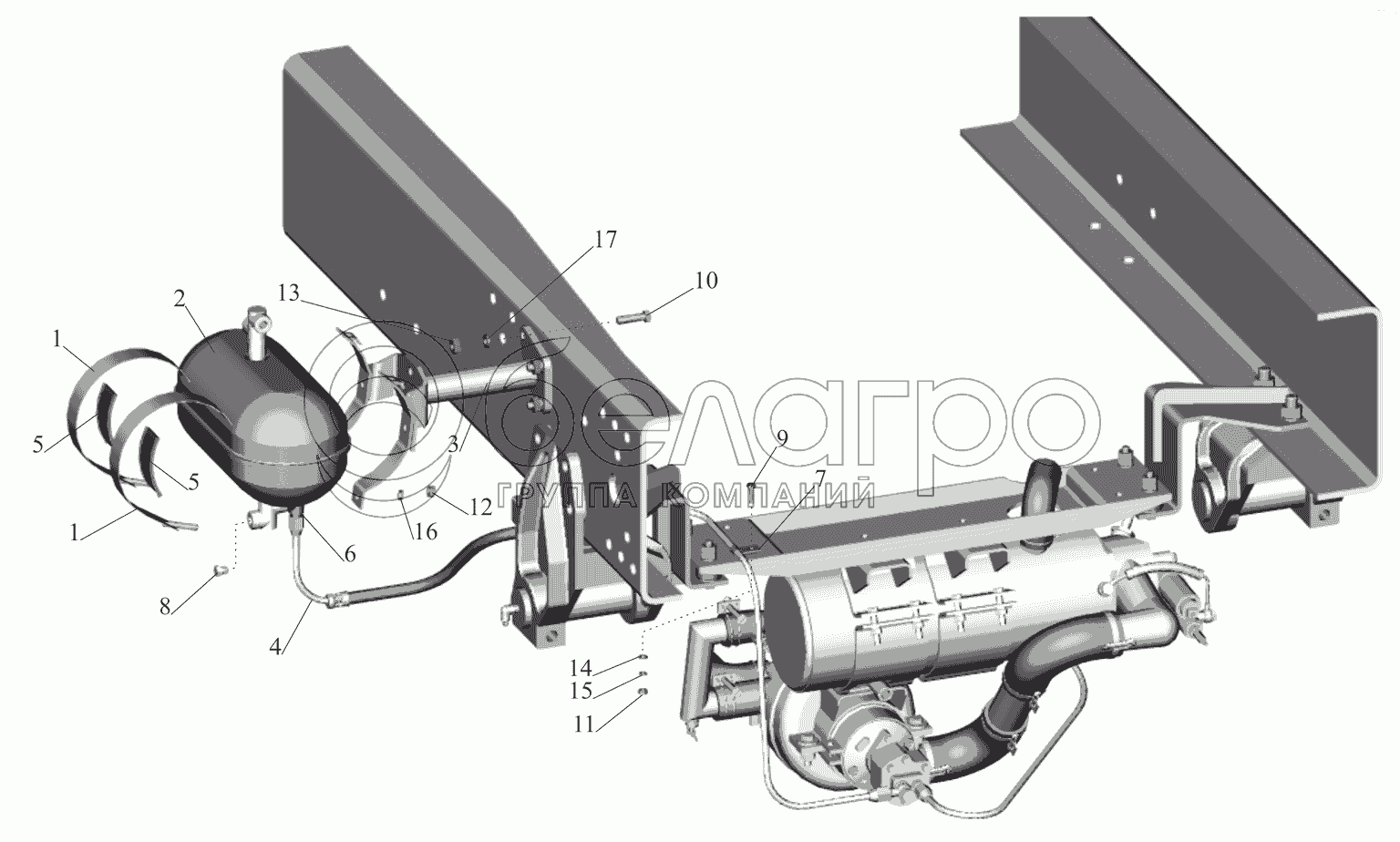 17
10
13
2
1
5
5
1
3
9
7
12
16
6
8
4
14
15
11
белагро
ГРУППА КОМПАНИЙ