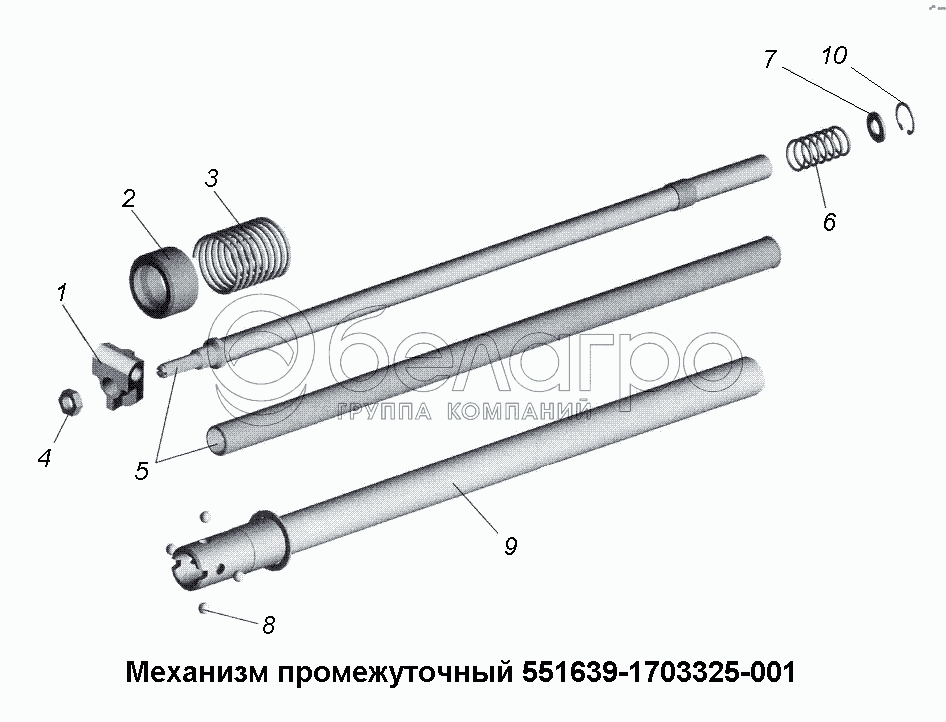 7
10
2
3
6
1
белагро
ГРУППА КОМПАНИЙ
4
5
9
8
Механизм промежуточный 551639-1703325-001