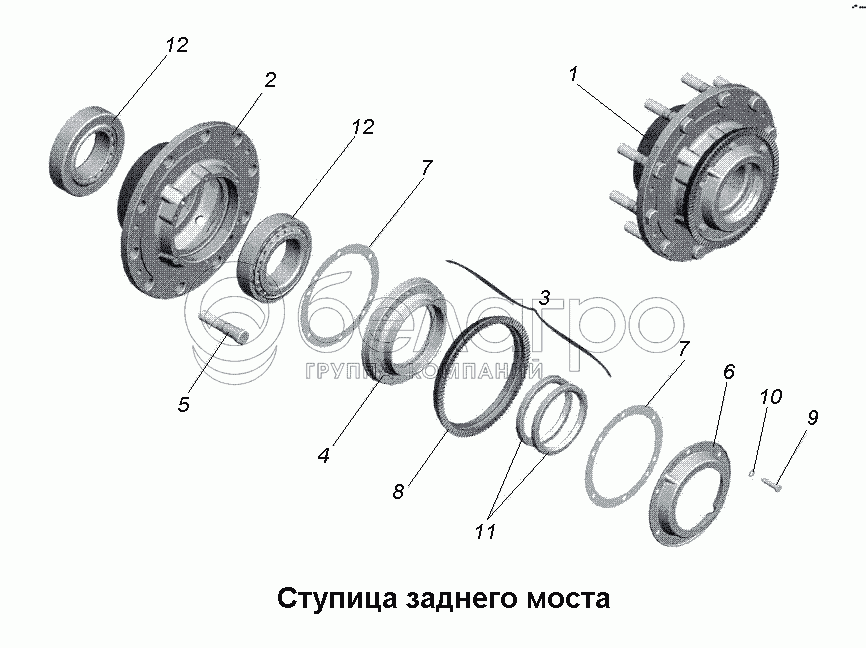 12
2
12
7
1
3
5
4
8
11
7
6
10
9
белагро
ГРУППА КОМПАНИЙ

Ступица заднего моста