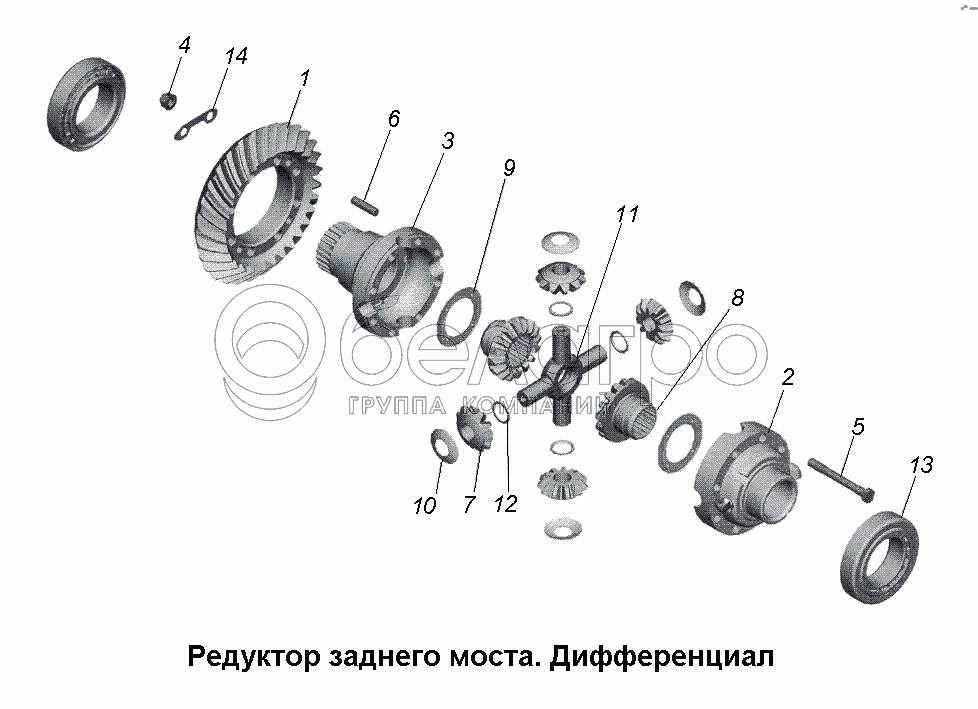 4
14
1
6
3
9
11
8
2
5
13
10
7
12
белагро
ГРУППА КОМПАНИЙ

Редуктор заднего моста. Дифференциал