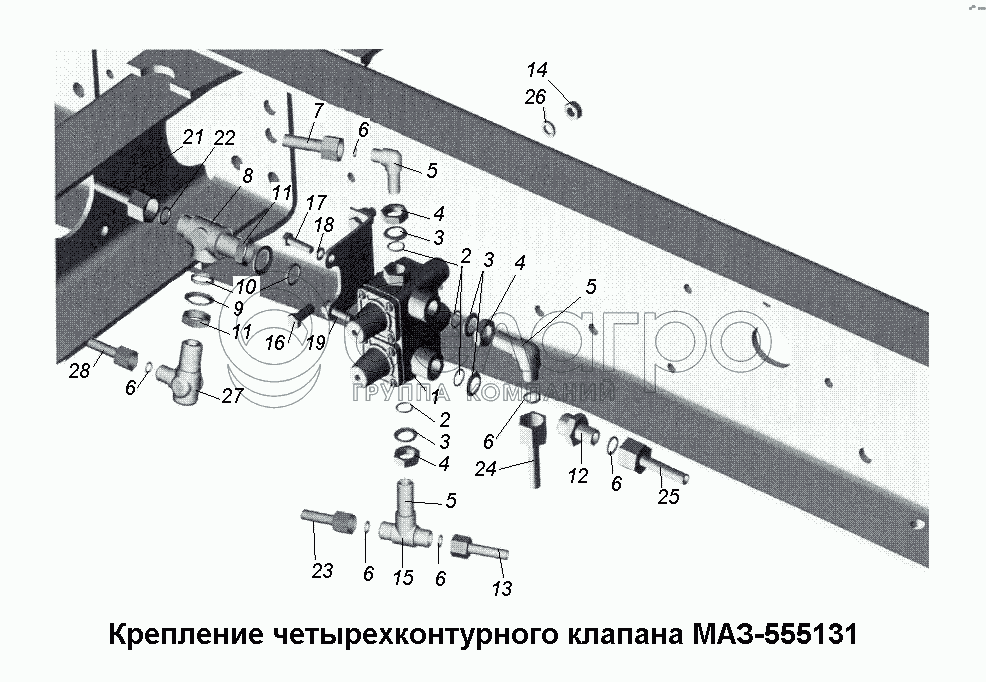 14
26
7
6
5
21
22
8
11
17
18
4
3
2
3
4
5
10
9
11
16
19
28
6
27
1
2
3
4
6
24
12
6
25
5
23
6
15
6
13
агро
ГРУППА КОМПАНИЙ

Крепление четырехконтурного клапана МАЗ-555131