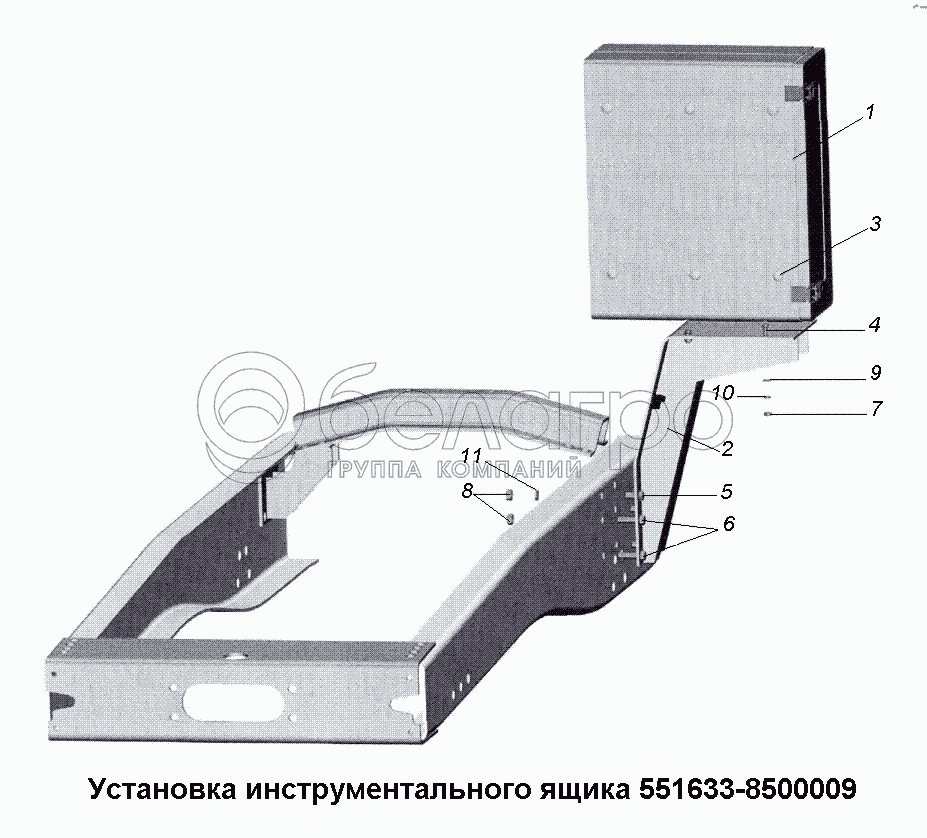 1
3
4
9
10
7
2
11
8
5
6
белагро
ГРУППА КОМПАНИЙ
Установка инструментального ящика 551633-8500009