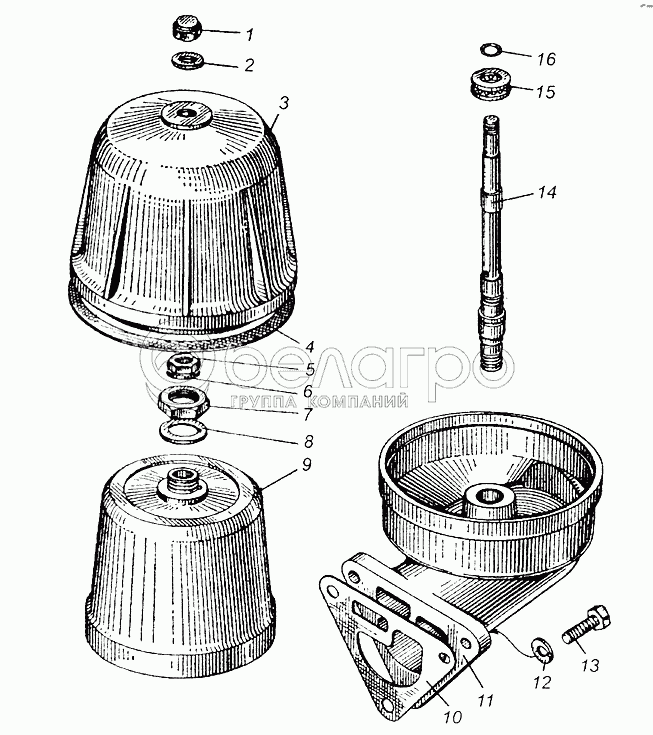 1
2
3
16
15
14
4
5
6
7
8
9
белагро
ГРУППА КОМПАНИЙ
13
12
11
10