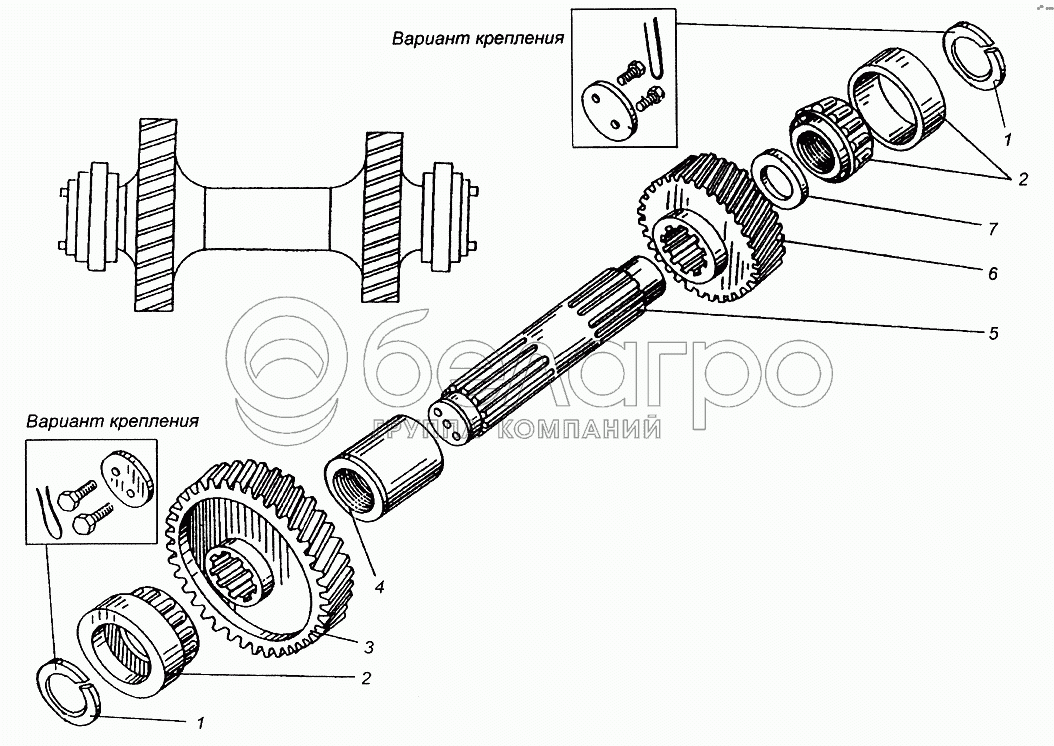 Вариант крепления

1

2

7

6

5

белагро
ГРУППА КОМПАНИЙ

Вариант крепления

4

3

2

1