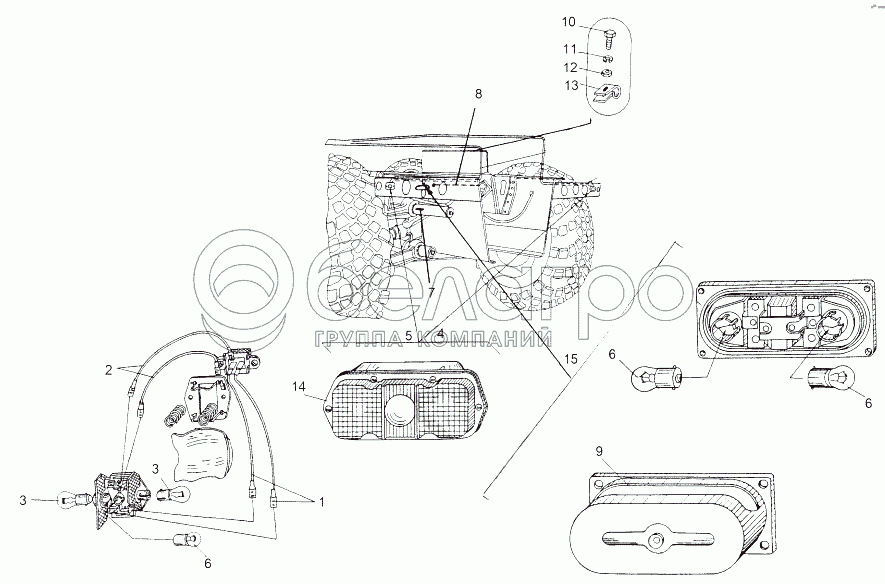 10
11
12
13
8
белагро
ГРУППА КОМПАНИЙ
7
5
4
15
2
14
6
6
3
3
1
6
9