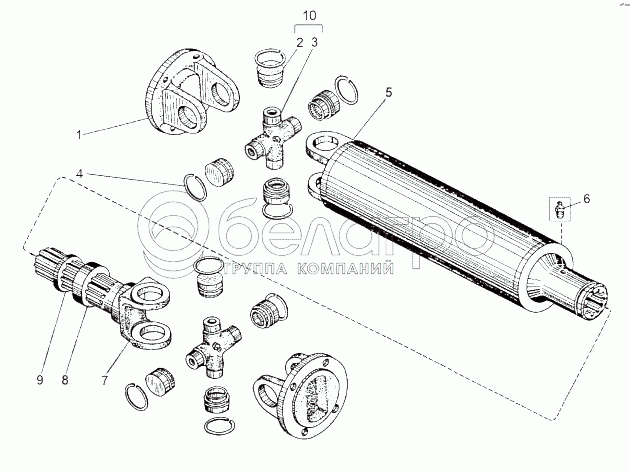 10
2
3
5
1
4
6
белагро
ГРУППА КОМПАНИЙ
9
8
7