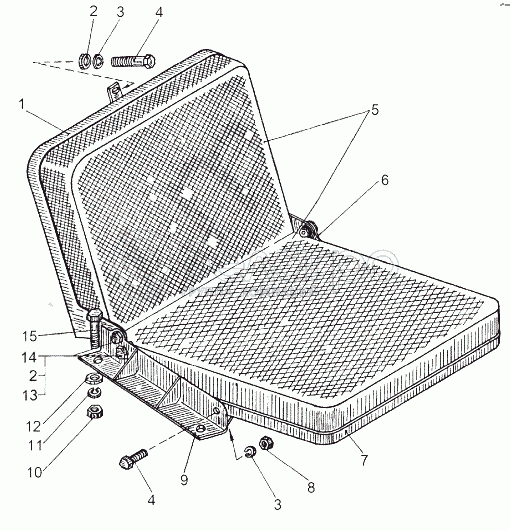 2 3 4
1
5
6
15
14
2
13
12
11
10
4
9
3
8
7