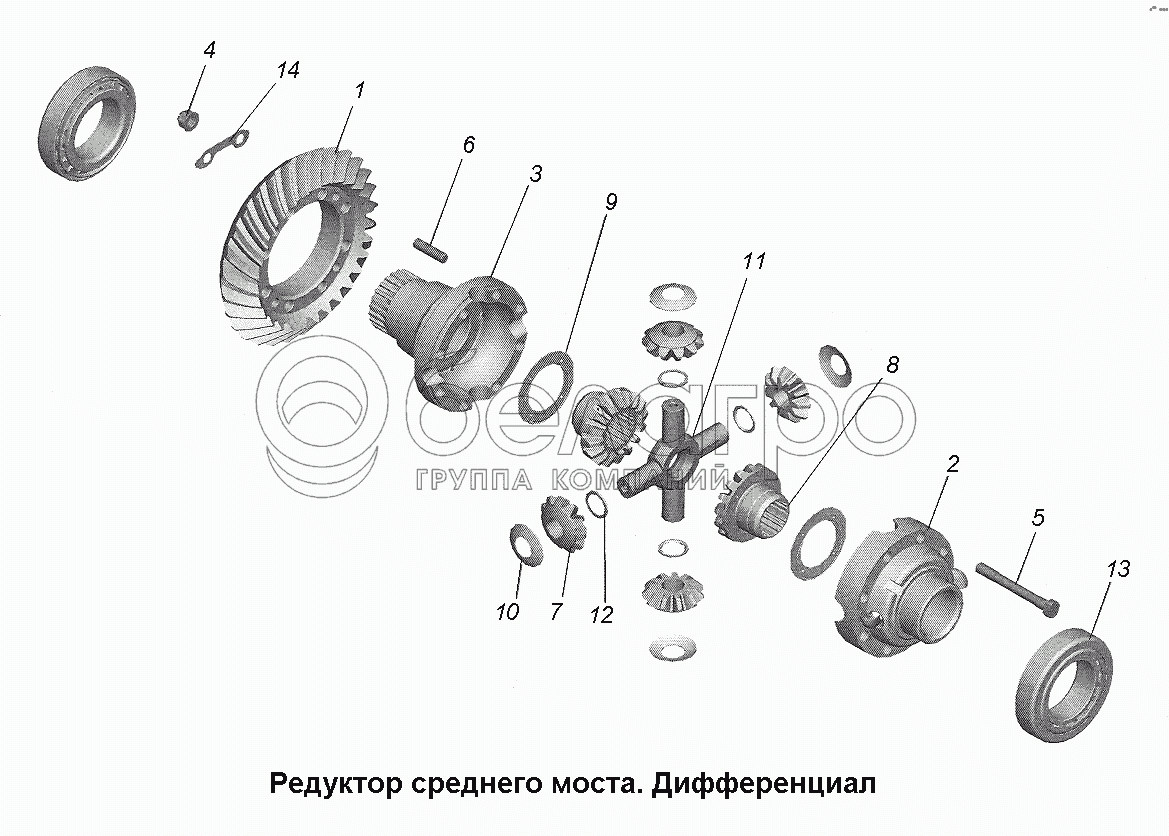 4
14
1
6
3
9
11
8
2
5
13
10
7
12

белагро
ГРУППА КОМПАНИЙ

Редуктор среднего моста. Дифференциал