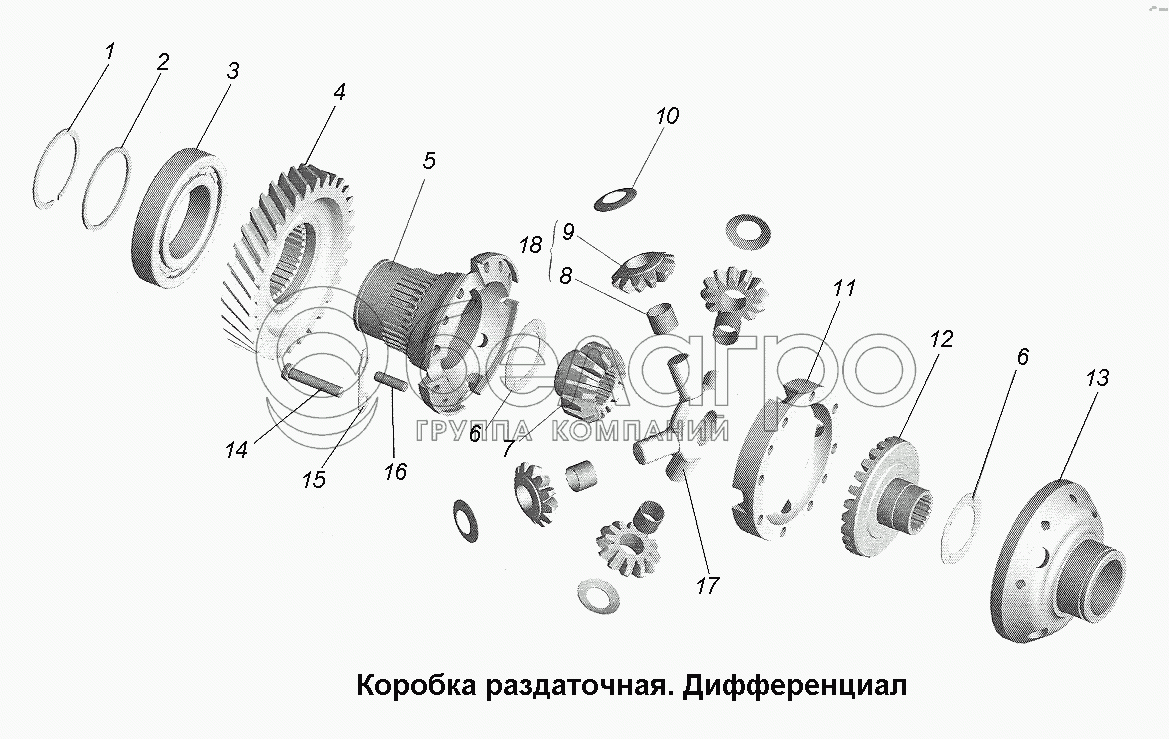 1
2
3
4
5
10
18
9
8
11
12
6
13
14
15
16
6
7
17
белагро
ГРУППА КОМПАНИЙ

Коробка раздаточная. Дифференциал